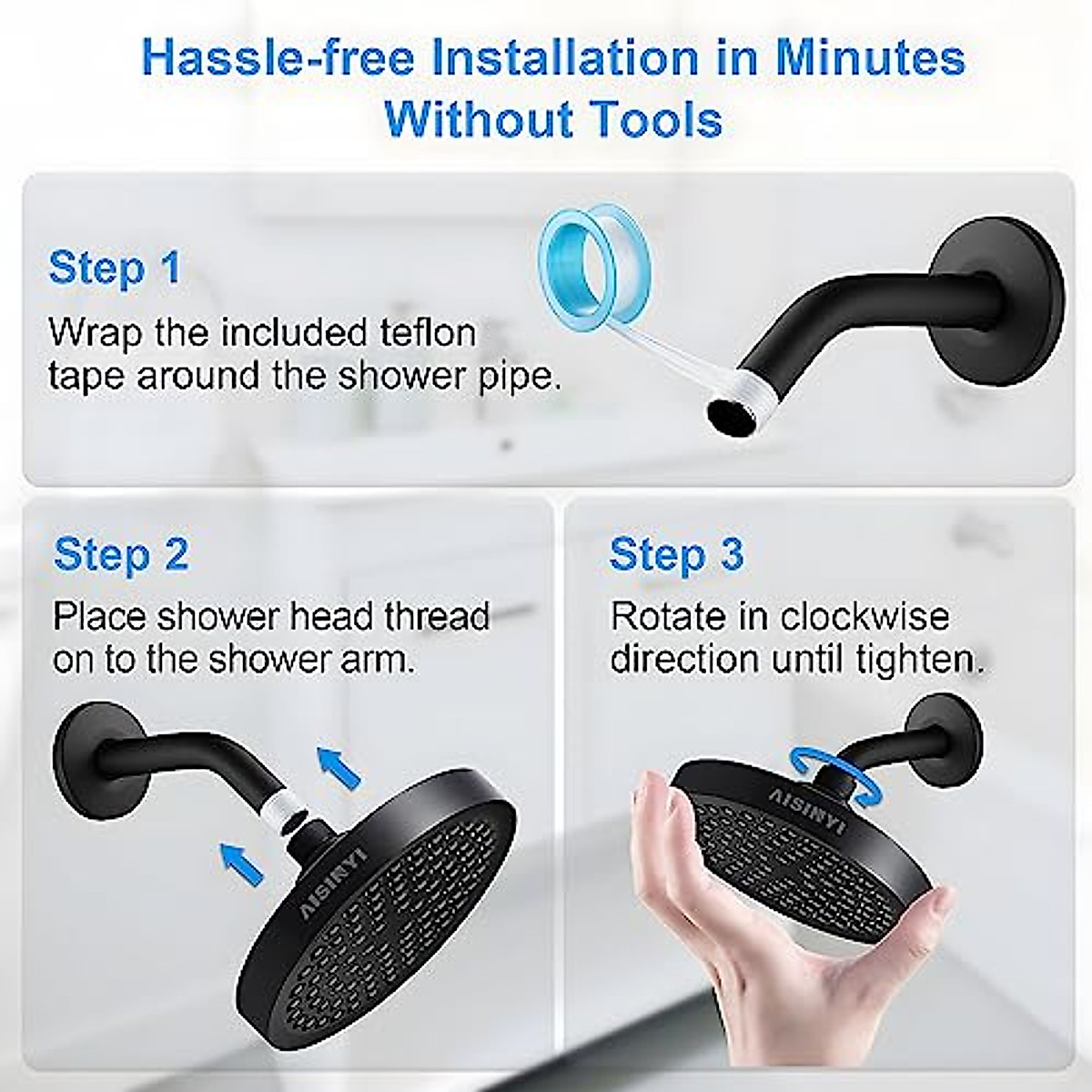 Hassle-free Installation in Minutes Without Tools

Step 1
Wrap the included teflon tape around the shower pipe.

Step 2
Place shower head thread on to the shower arm.

AISINYI

Step 3
Rotate in clockwise direction until tighten.

AISINYI