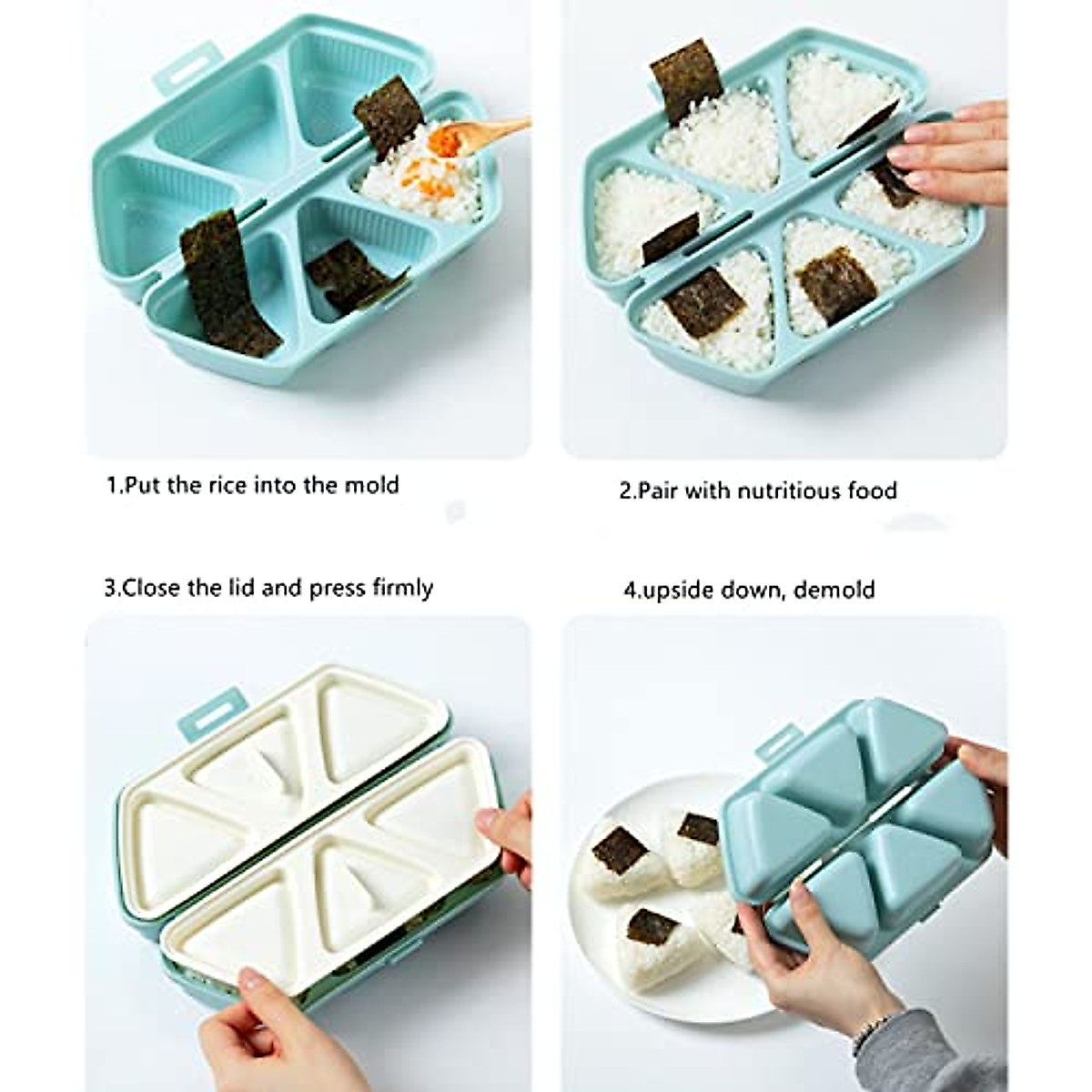 1.Put the rice into the mold

2.Pair with nutritious food

3.Close the lid and press firmly

4.upside down, demold