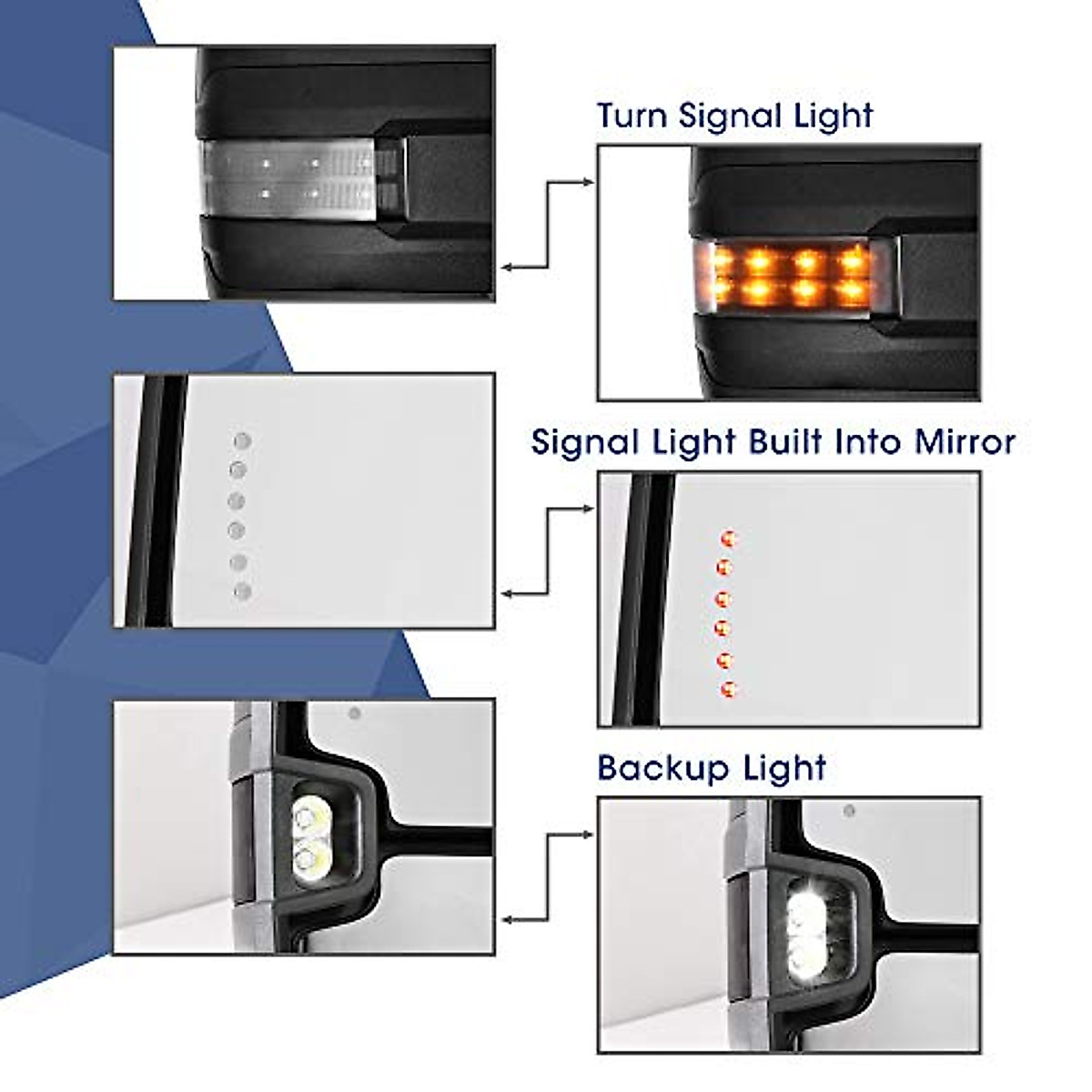 Turn Signal Light

Signal Light Built Into Mirror

Backup Light