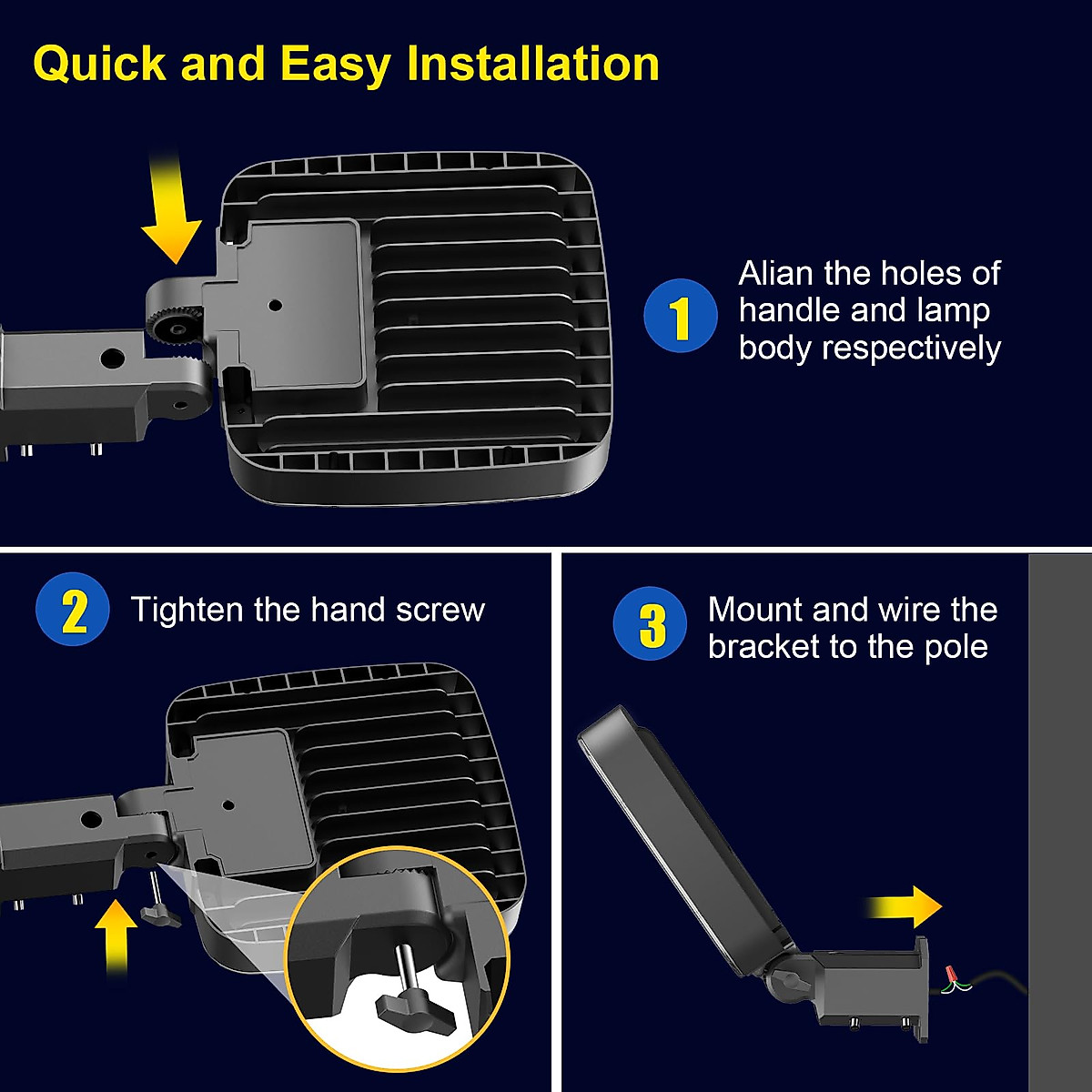 Quick and Easy Installation

1

Alian the holes of handle and lamp body respectively

2

Tighten the hand screw

3

Mount and wire the bracket to the pole