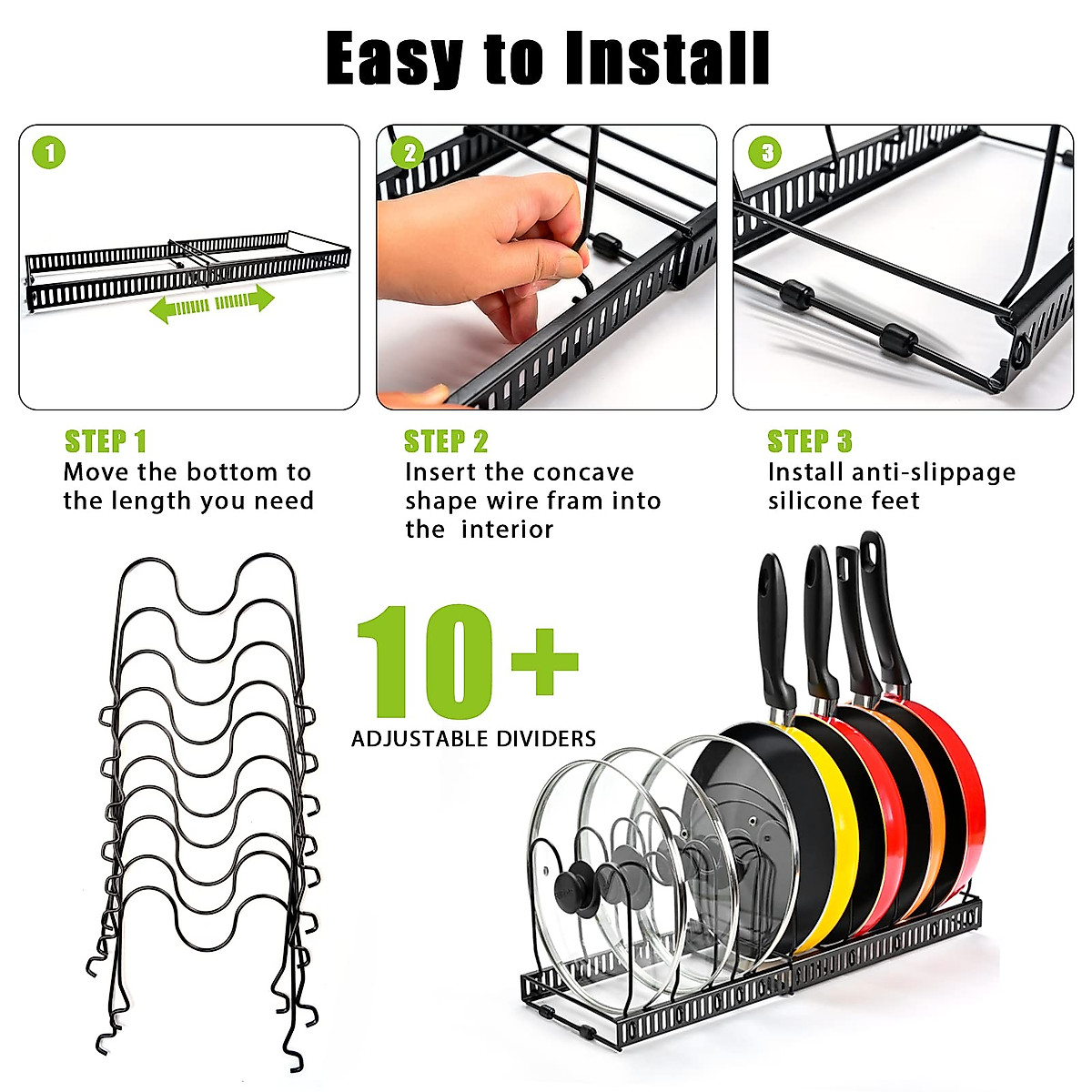 Easy to Install

1

2

3

STEP 1
Move the bottom to the length you need

STEP 2
Insert the concave shape wire fram into the interior

STEP 3
Install anti-slippage silicone feet

10+
ADJUSTABLE DIVIDERS