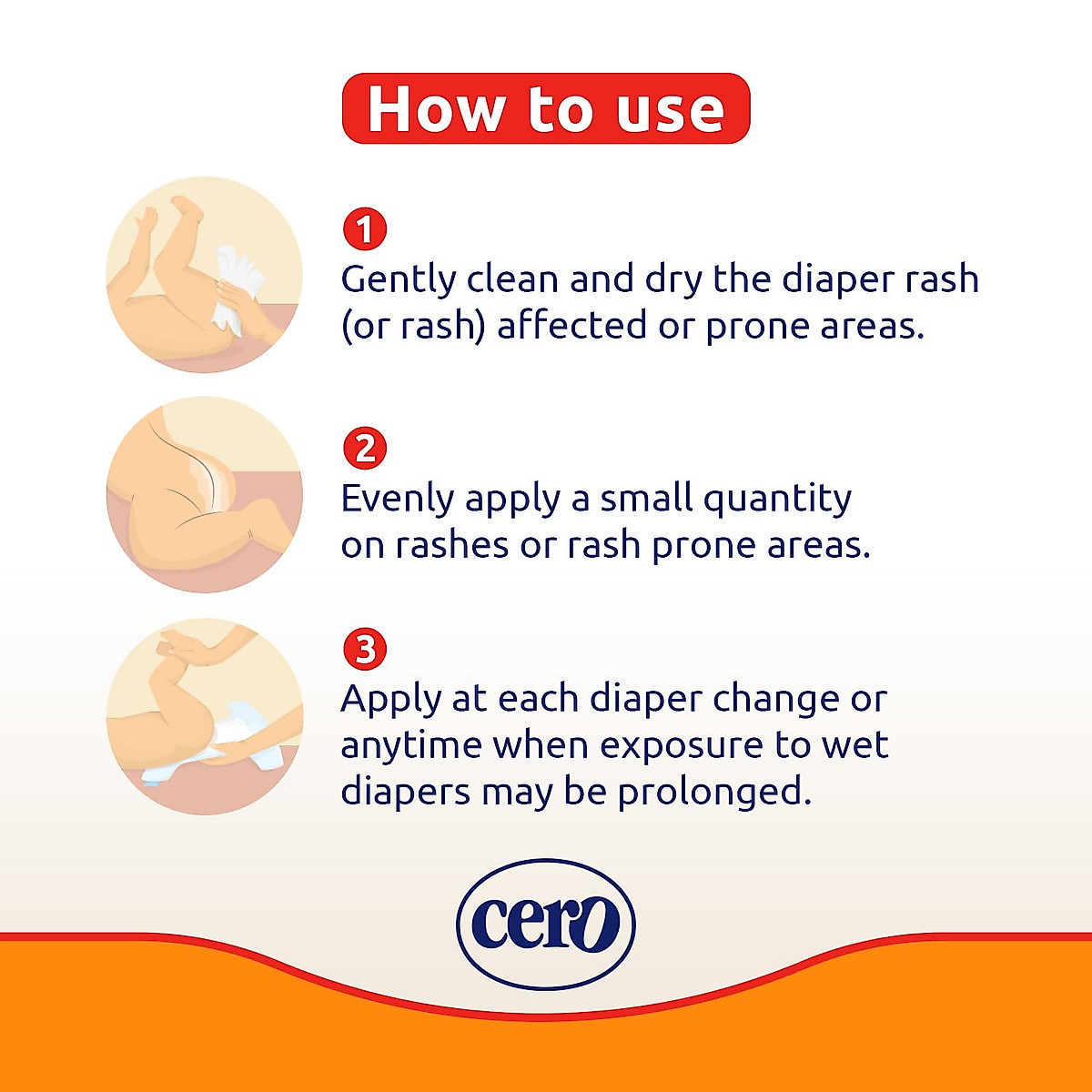 How to use

1
Gently clean and dry the diaper rash (or rash) affected or prone areas.

2
Evenly apply a small quantity on rashes or rash prone areas.

3
Apply at each diaper change or anytime when exposure to wet diapers may be prolonged.

cero