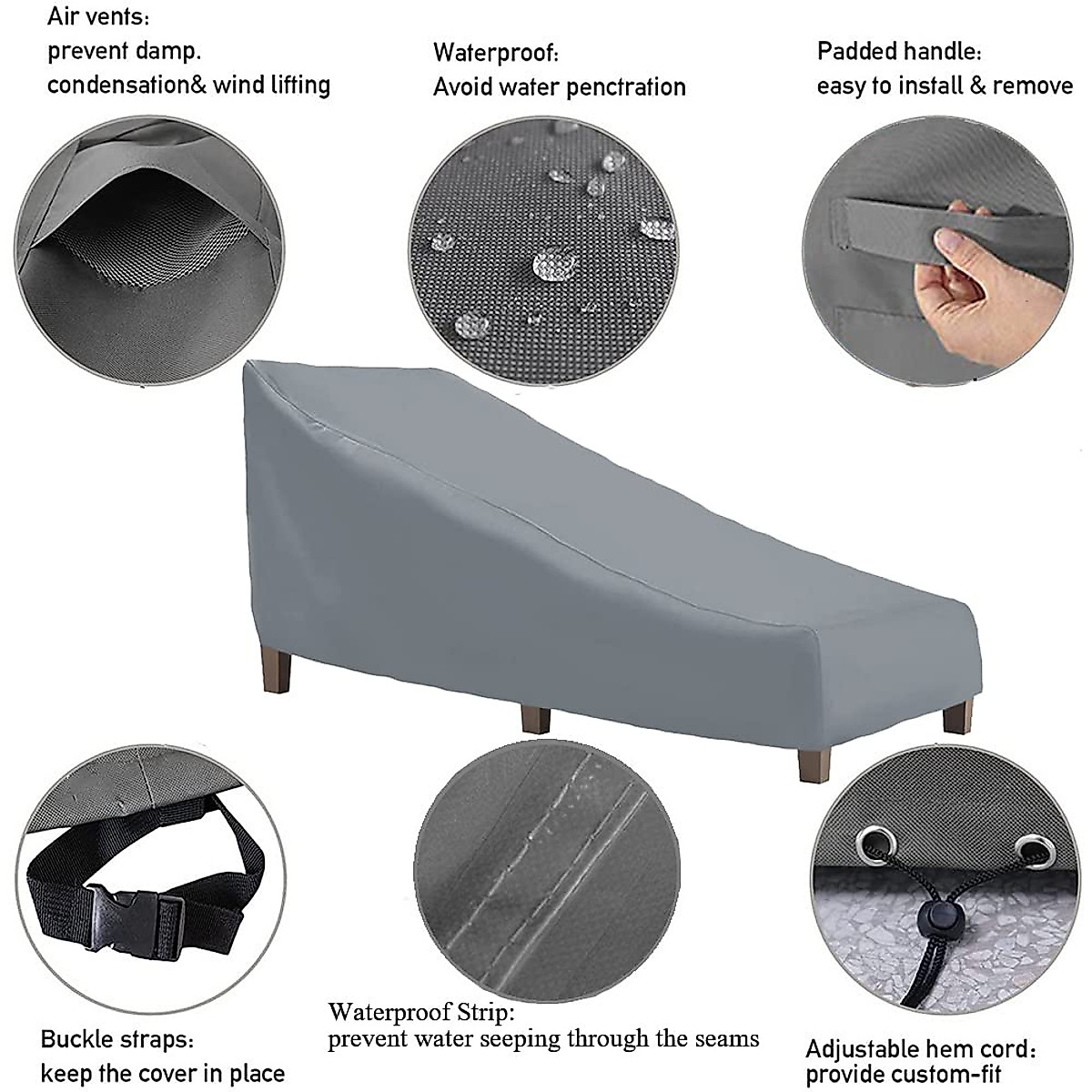 Air vents:
prevent damp.
condensation& wind lifting

Waterproof:
Avoid water penctration

Padded handle:
easy to install & remove

Buckle straps:
keep the cover in place

Waterproof Strip:
prevent water seeping through the seams

Adjustable hem cord:
provide custom-fit