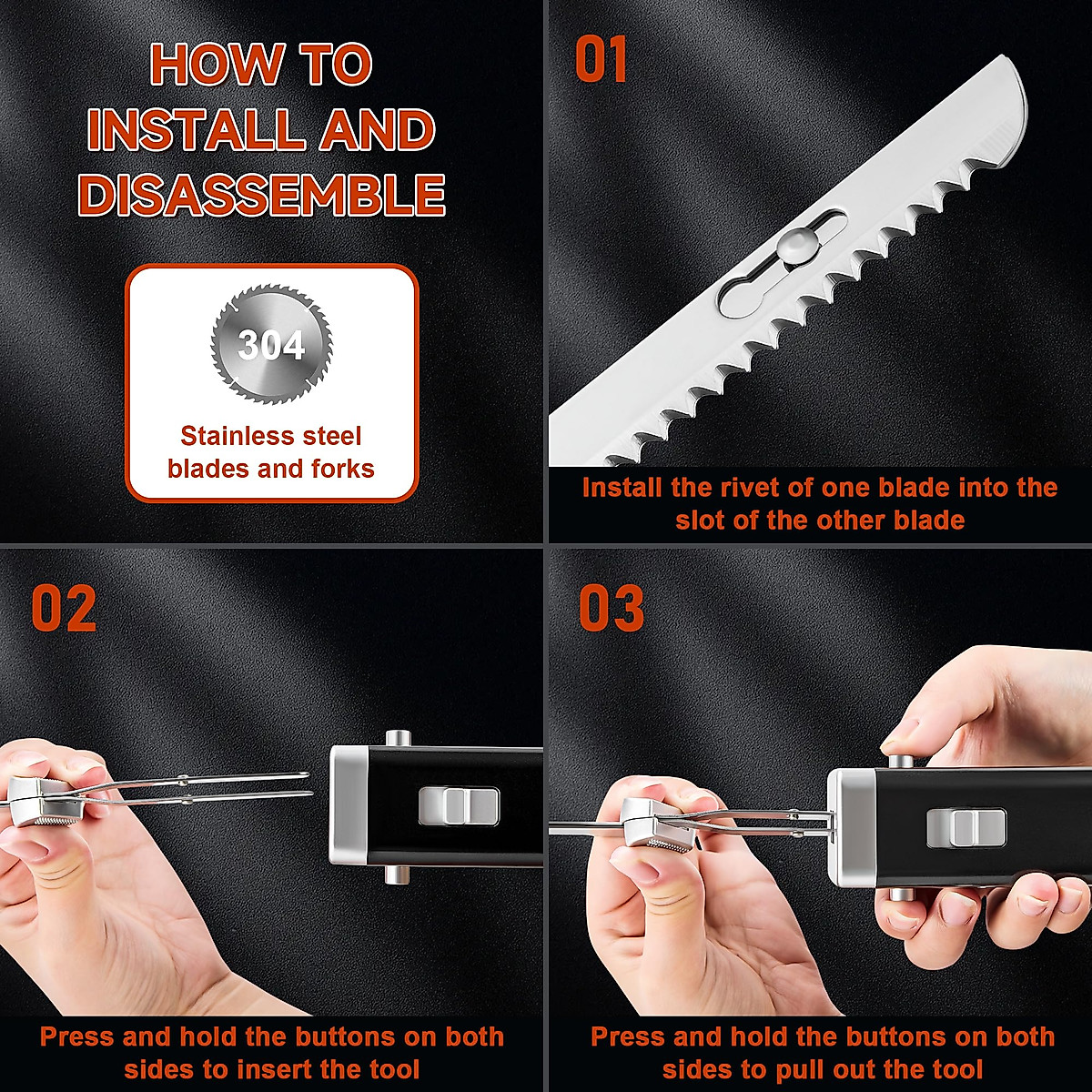 HOW TO INSTALL AND DISASSEMBLE

304

Stainless steel blades and forks

01

Install the rivet of one blade into the slot of the other blade

02

Press and hold the buttons on both sides to insert the tool

03

Press and hold the buttons on both sides to pull out the tool