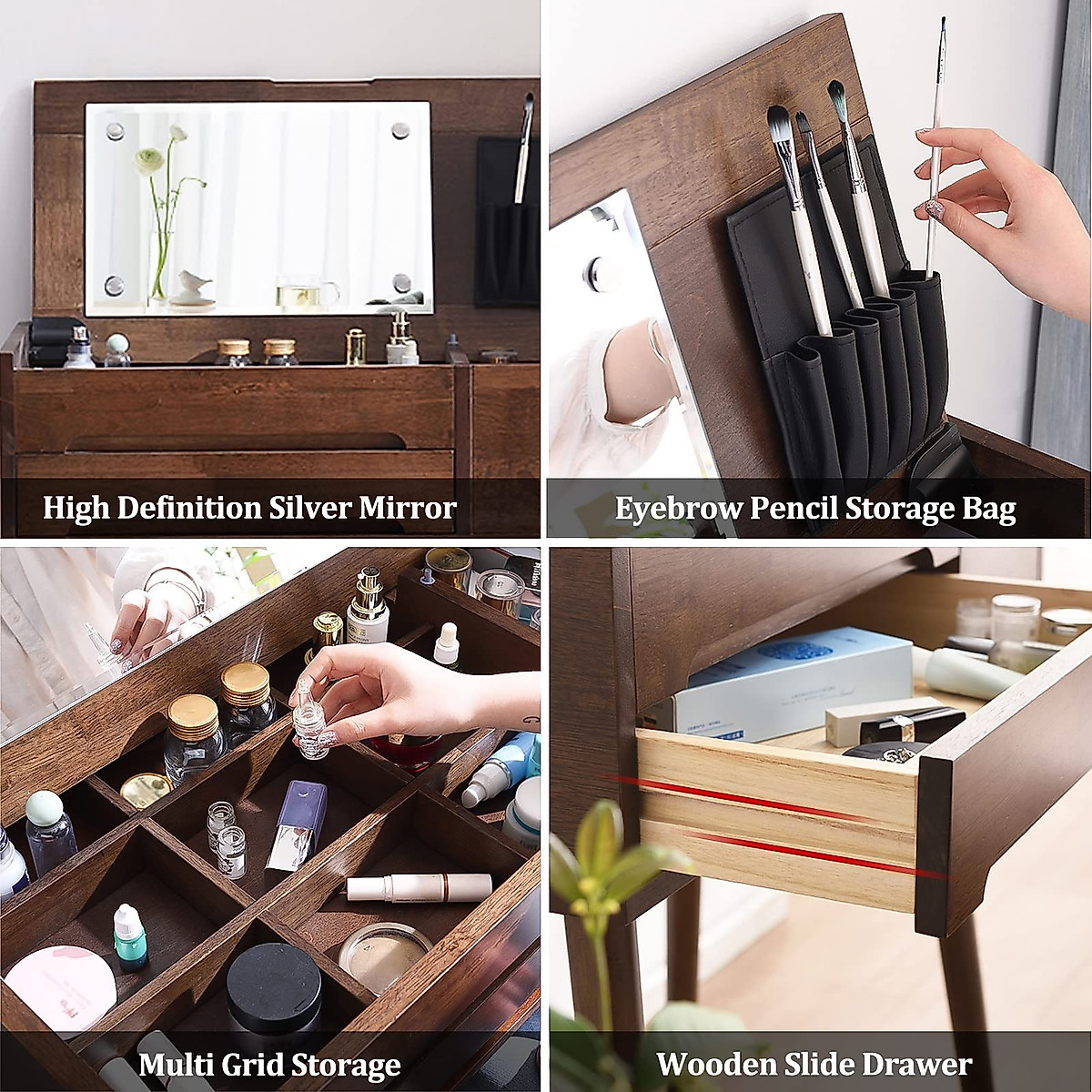 High Definition Silver Mirror

Eyebrow Pencil Storage Bag

Multi Grid Storage

Wooden Slide Drawer