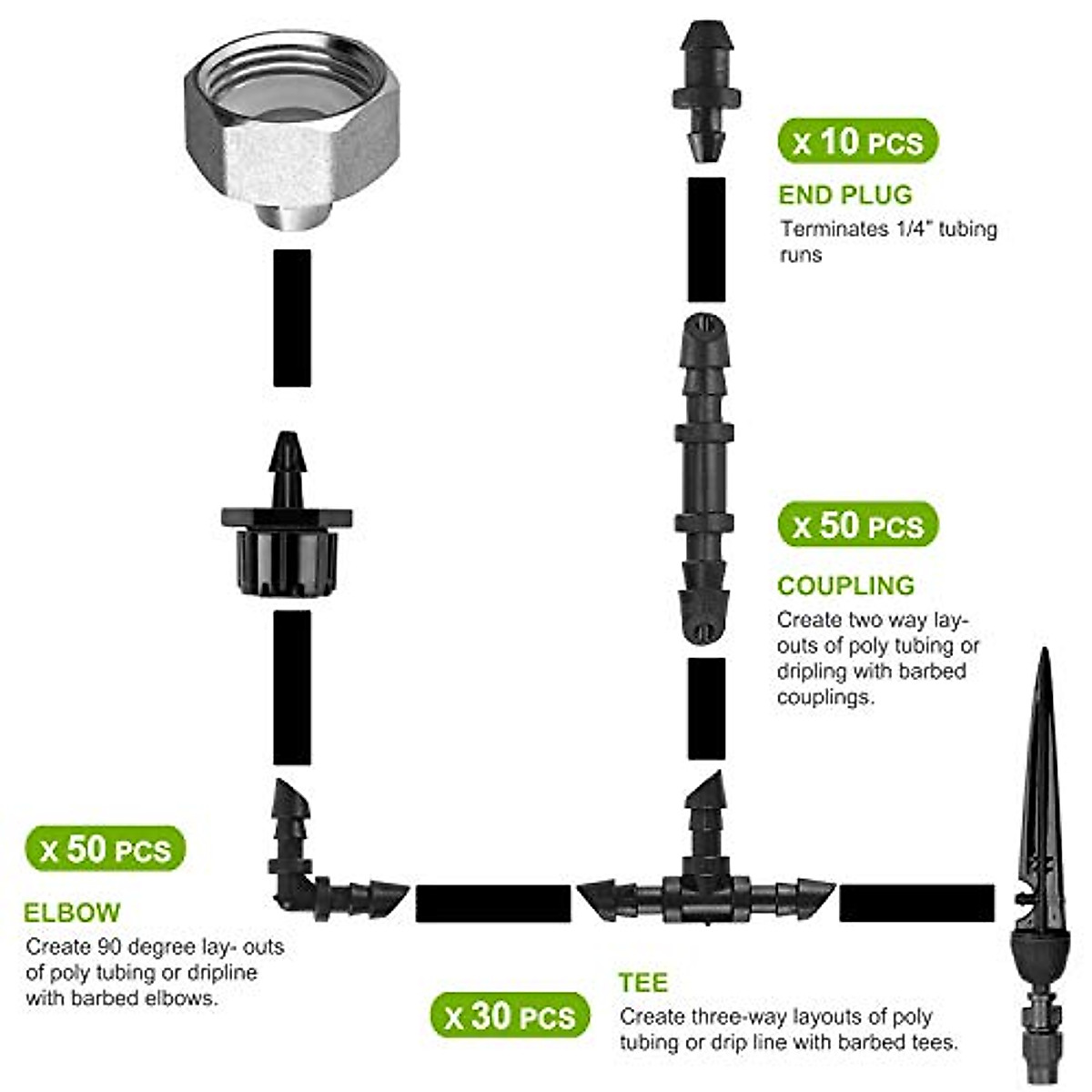 X 10 PCS

END PLUG

Terminates 1/4" tubing runs

X 50 PCS

COUPLING

Create two way lay-outs of poly tubing or dripling with barbed couplings.

X 50 PCS

ELBOW

Create 90 degree lay- outs of poly tubing or dripline with barbed elbows.

X 30 PCS

TEE

Create three-way layouts of poly tubing or drip line with barbed tees.