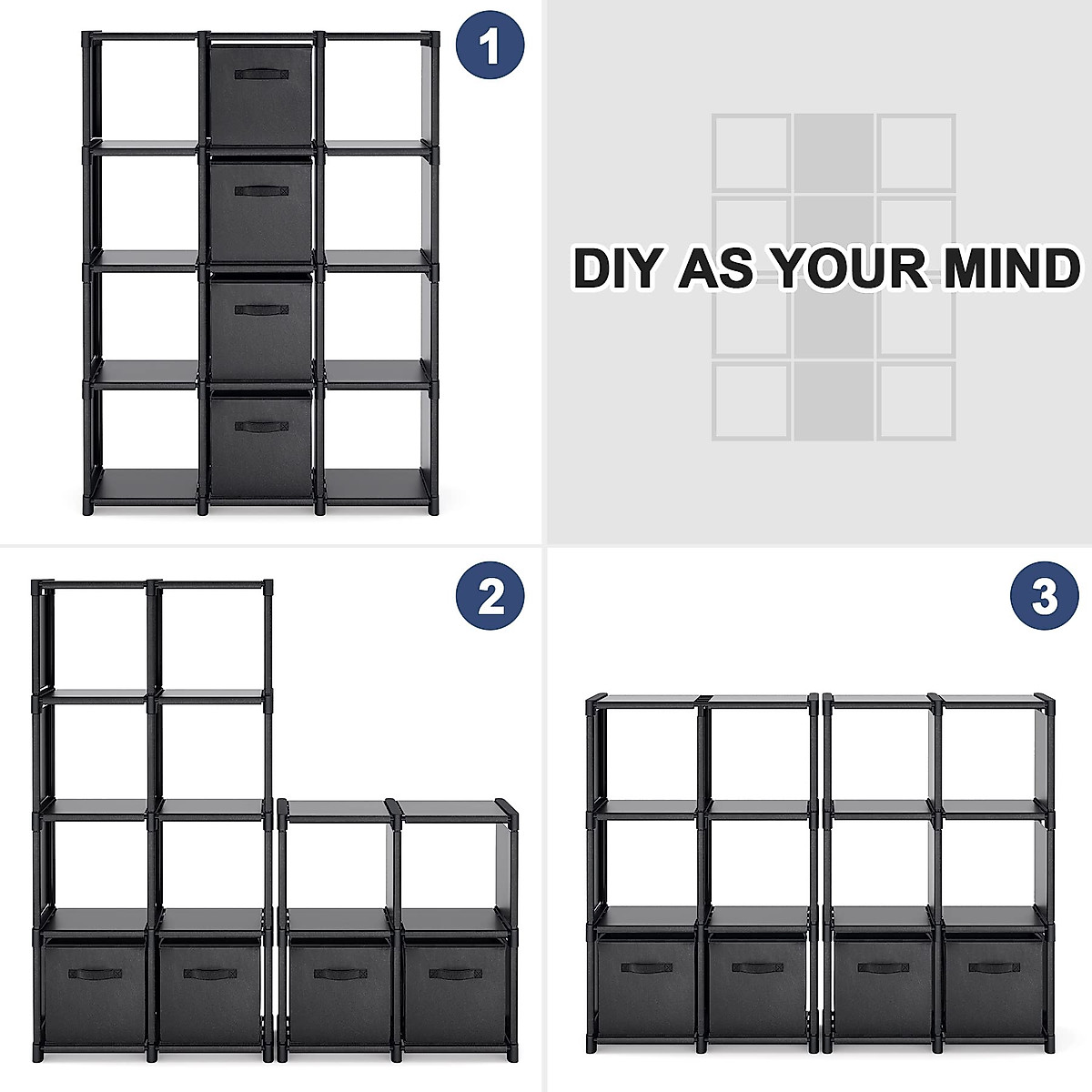 1

DIY AS YOUR MIND

2

3