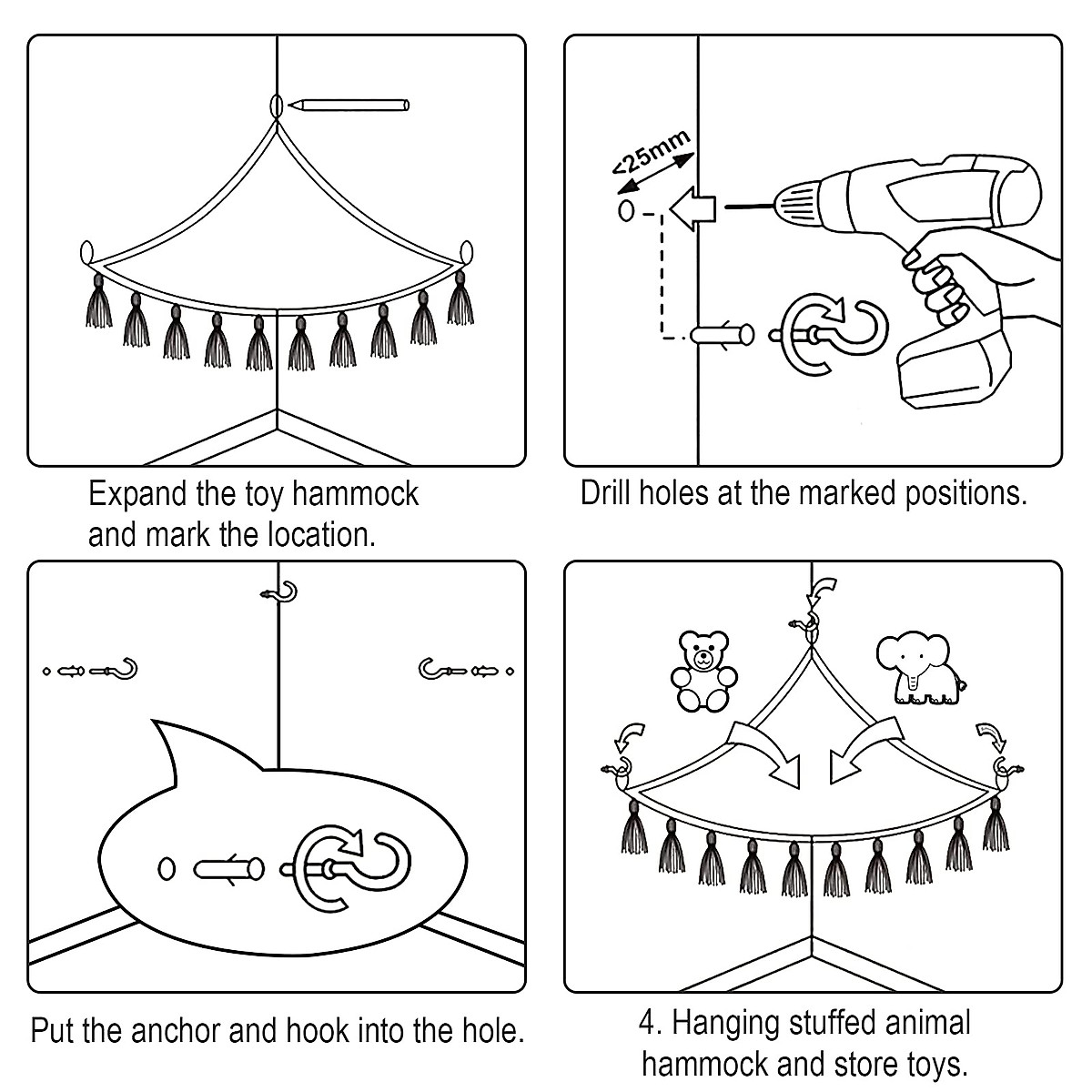 Expand the toy hammock and mark the location.

<25mm

Drill holes at the marked positions.

Put the anchor and hook into the hole.

4. Hanging stuffed animal hammock and store toys.