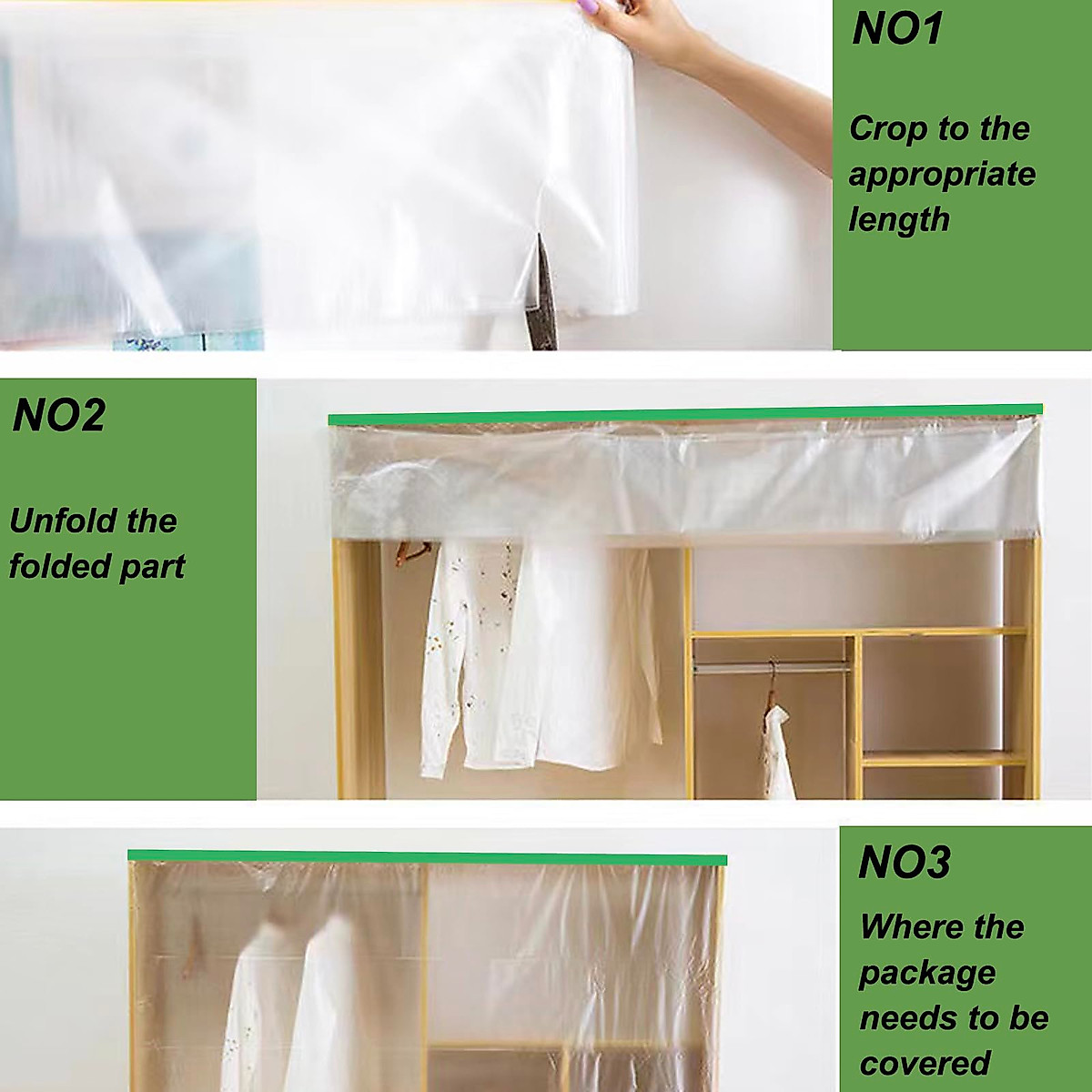 NO1

Crop to the appropriate length

NO2

Unfold the folded part

NO3

Where the package needs to be covered