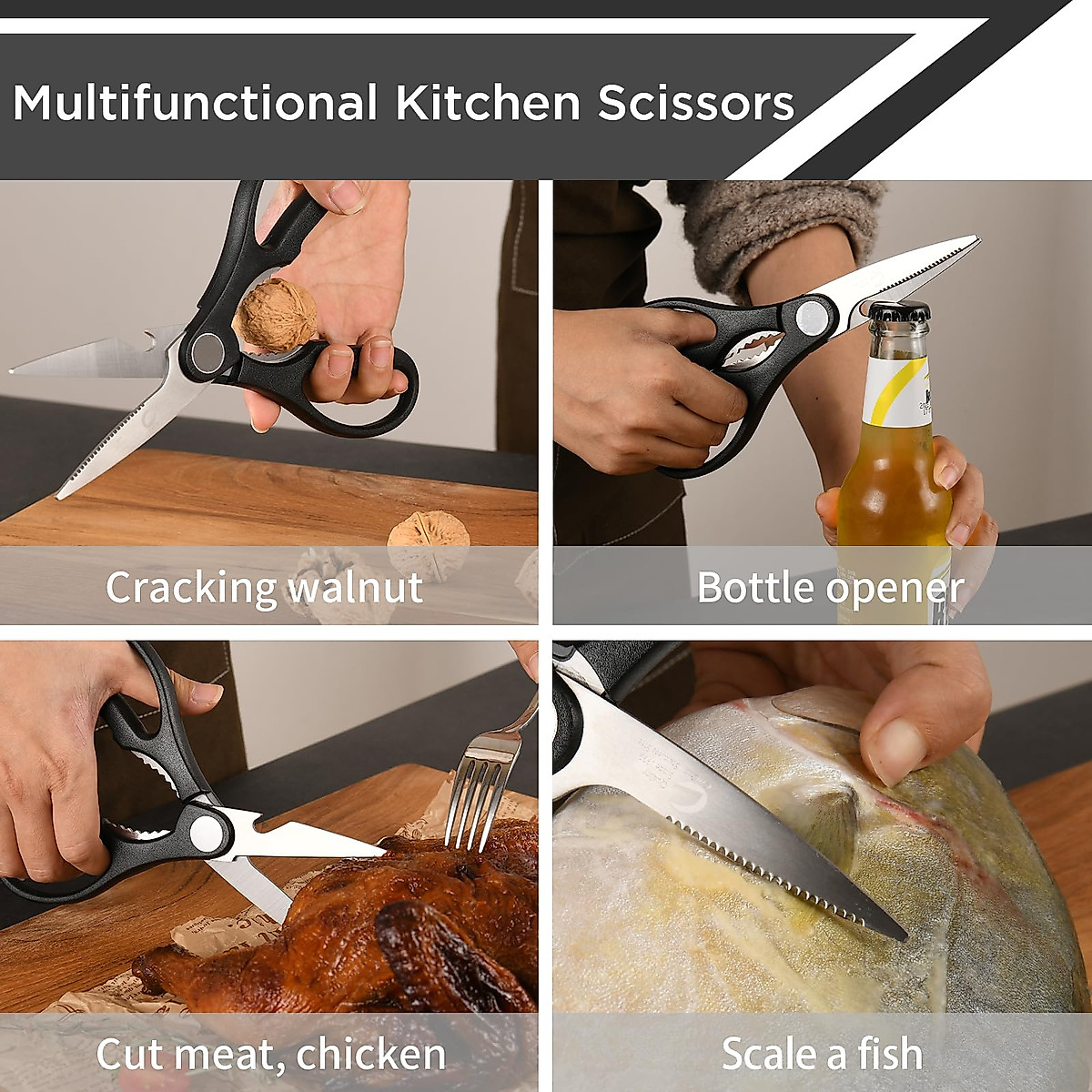 Multifunctional Kitchen Scissors

Cracking walnut

Bottle opener

Cut meat, chicken

Scale a fish