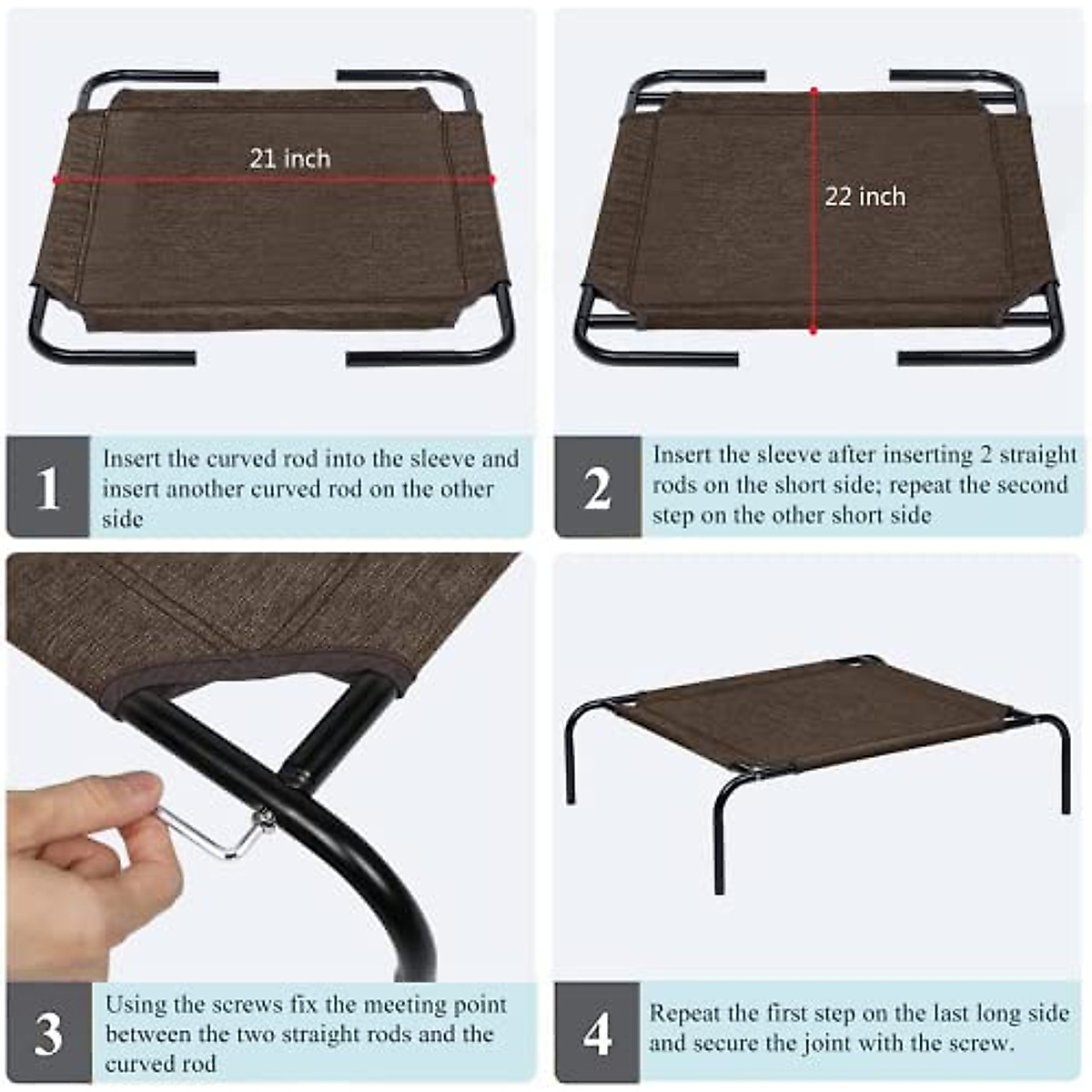 21 inch

1

Insert the curved rod into the sleeve and insert another curved rod on the other side

22 inch

2

Insert the sleeve after inserting 2 straight rods on the short side; repeat the second step on the other short side

3

Using the screws fix the meeting point between the two straight rods and the curved rod

4

Repeat the first step on the last long side and secure the joint with the screw.