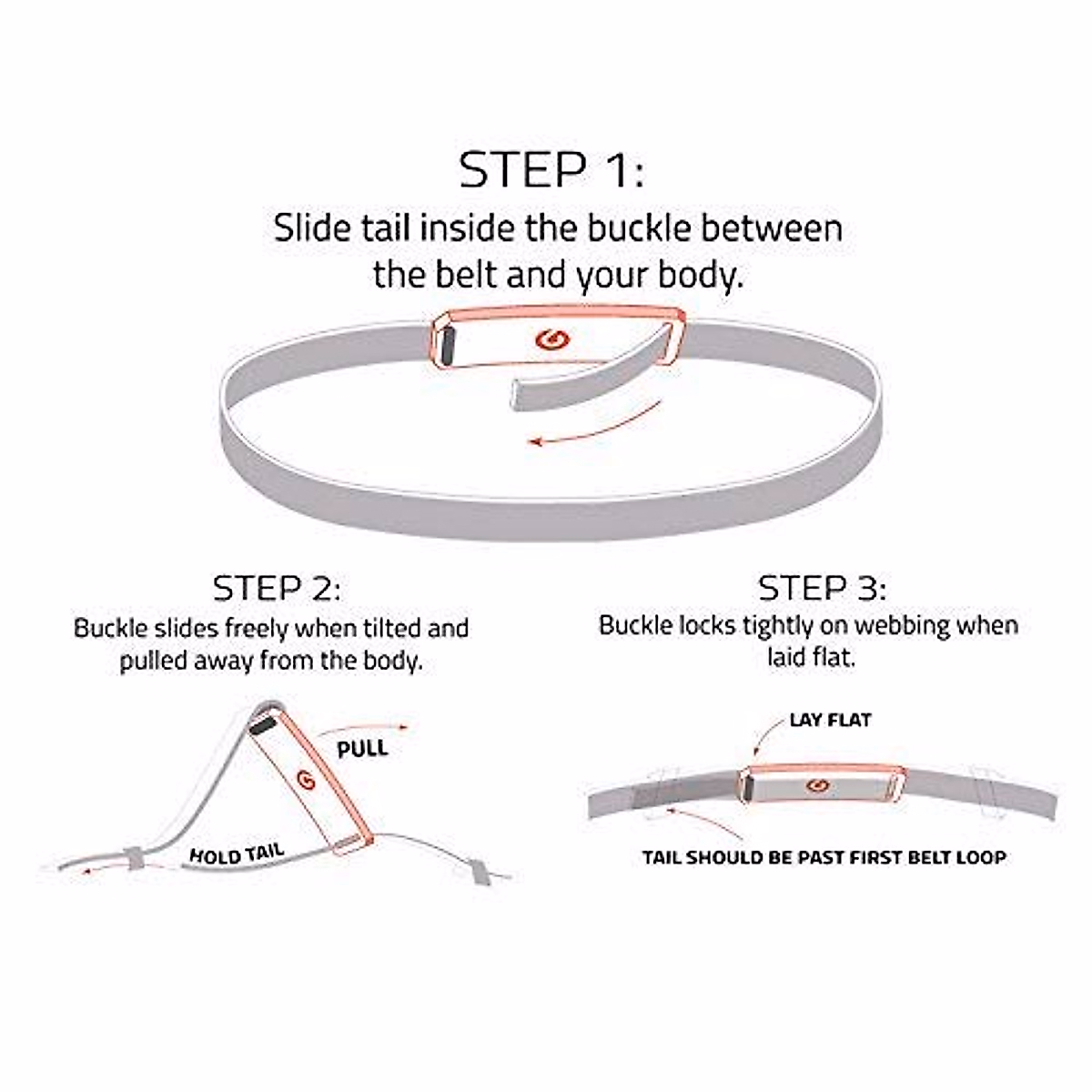 STEP 1:
Slide tail inside the buckle between the belt and your body.

STEP 2:
Buckle slides freely when tilted and pulled away from the body.

PULL

HOLD TAIL

STEP 3:
Buckle locks tightly on webbing when laid flat.

LAY FLAT

TAIL SHOULD BE PAST FIRST BELT LOOP