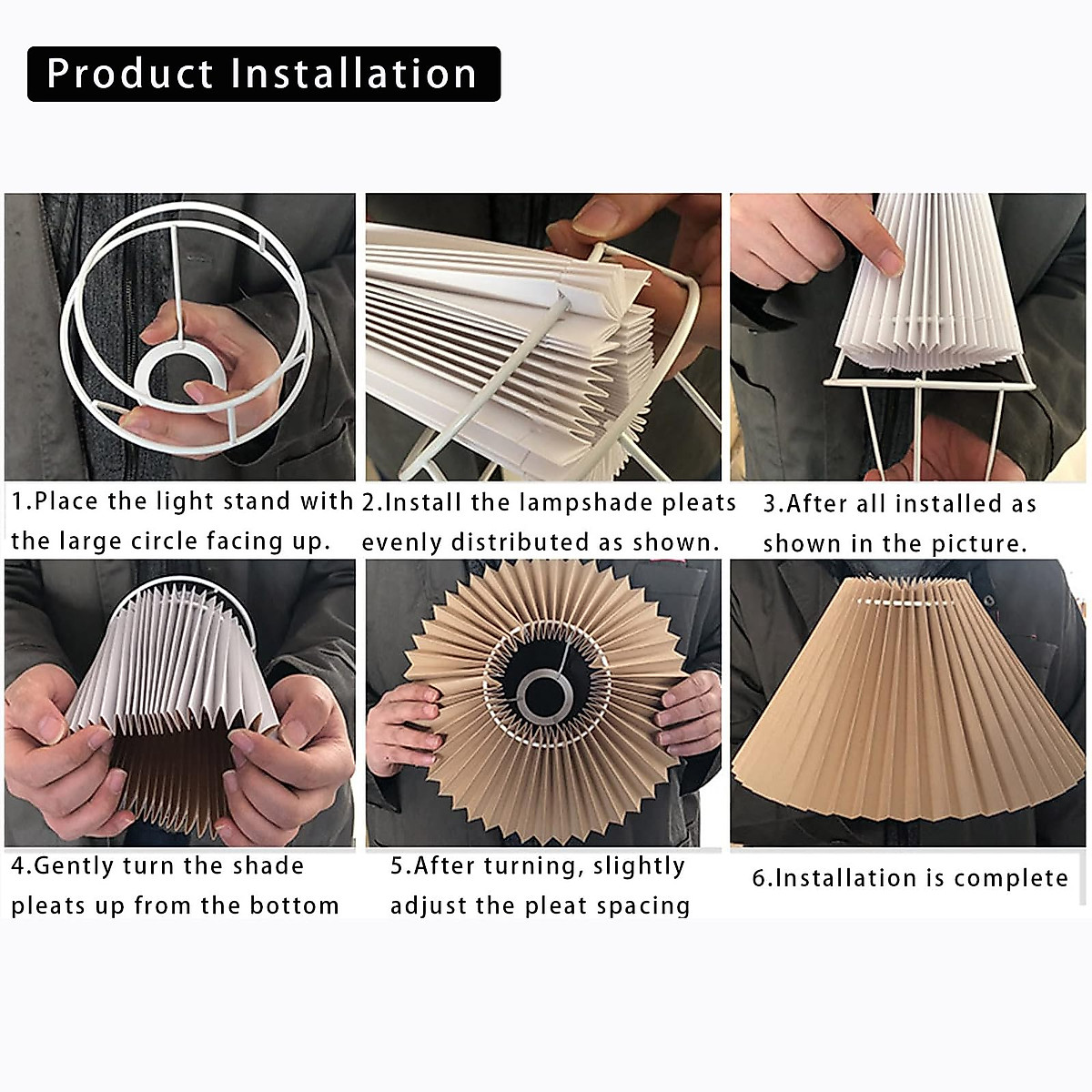 Product Installation

1.Place the light stand with the large circle facing up.

2.Install the lampshade pleats evenly distributed as shown.

3.After all installed as shown in the picture.

4.Gently turn the shade pleats up from the bottom

5.After turning, slightly adjust the pleat spacing

6.Installation is complete