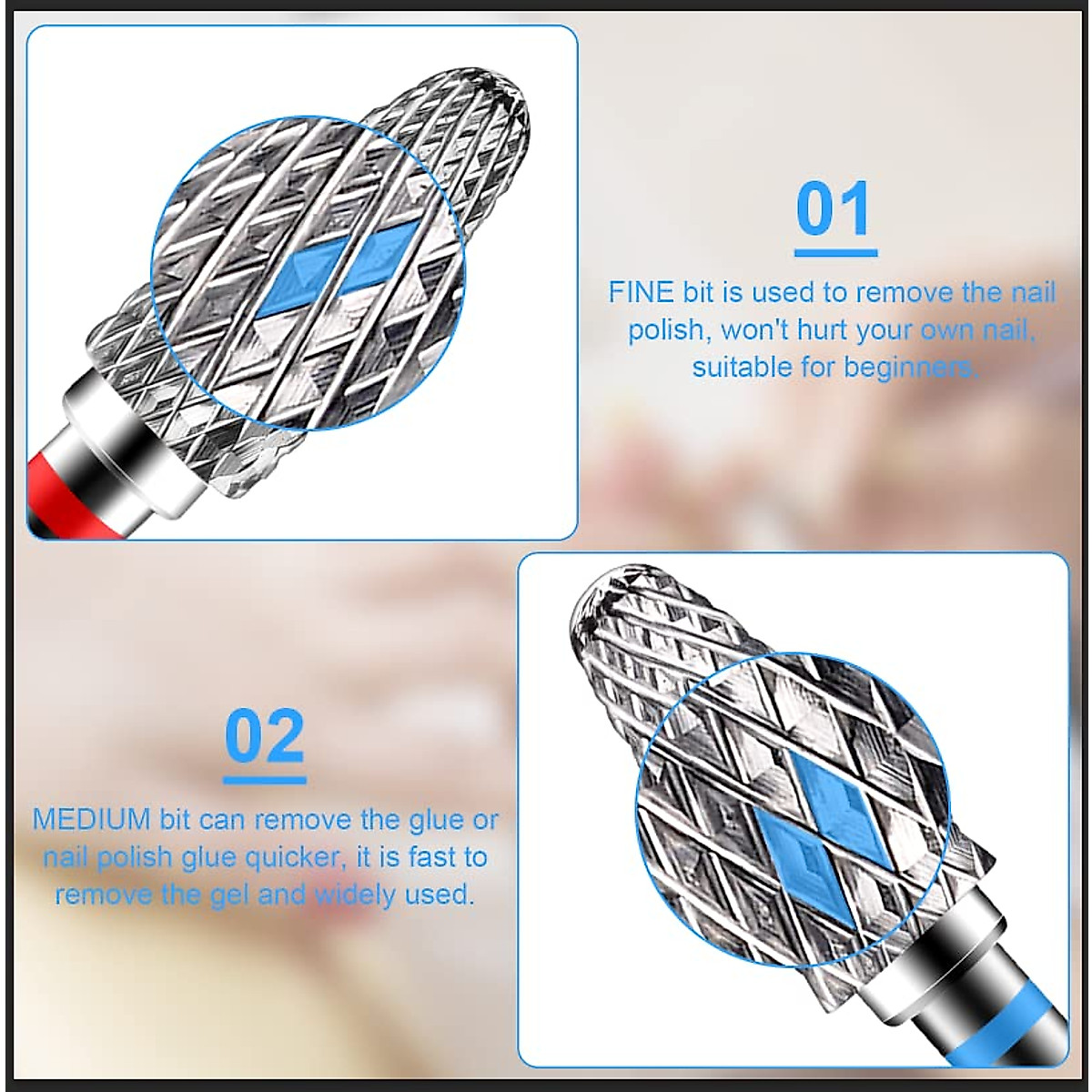 01

FINE bit is used to remove the nail polish, won't hurt your own nail, suitable for beginners.

02

MEDIUM bit can remove the glue or nail polish glue quicker, it is fast to remove the gel and widely used.