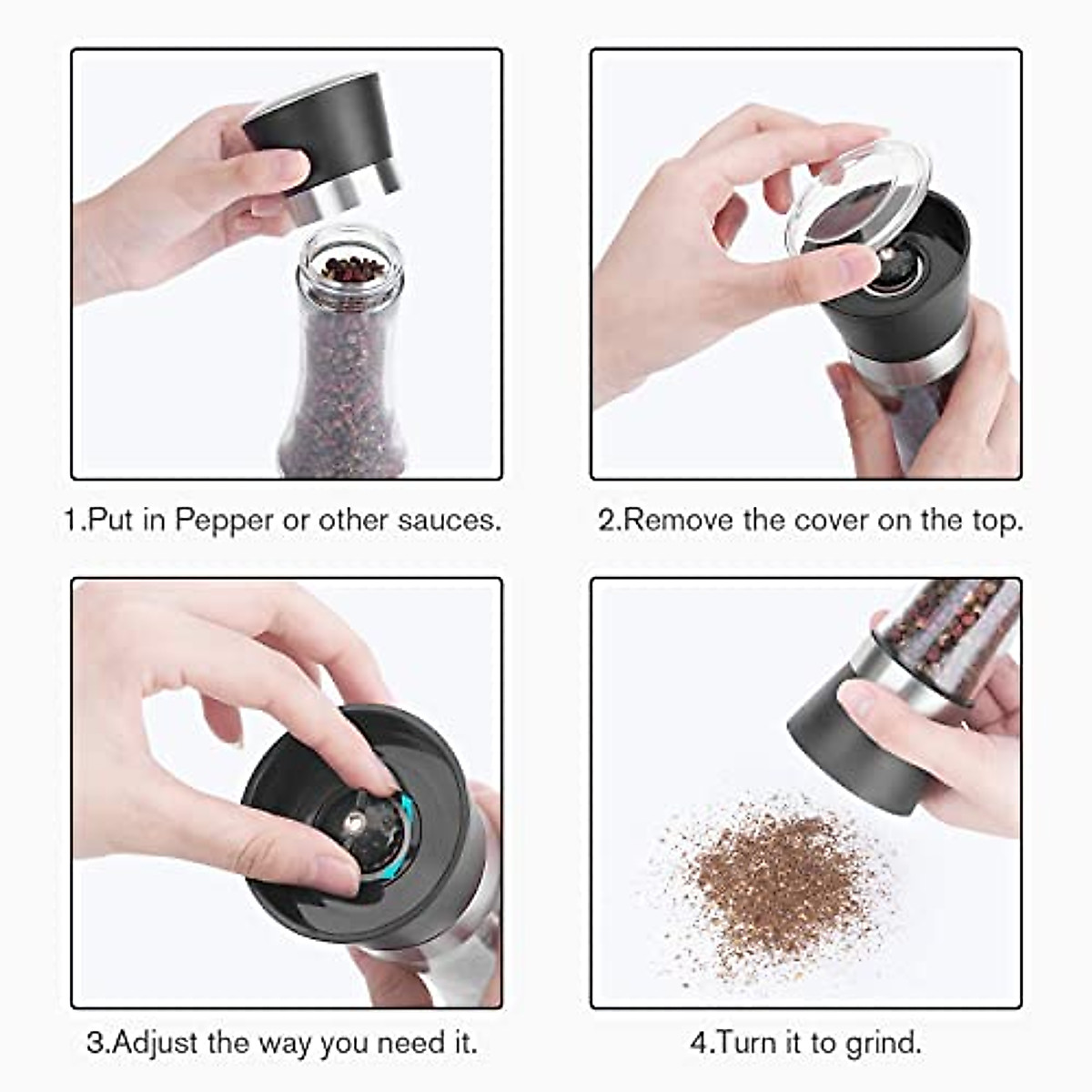 1.Put in Pepper or other sauces.

2.Remove the cover on the top.

3.Adjust the way you need it.

4.Turn it to grind.