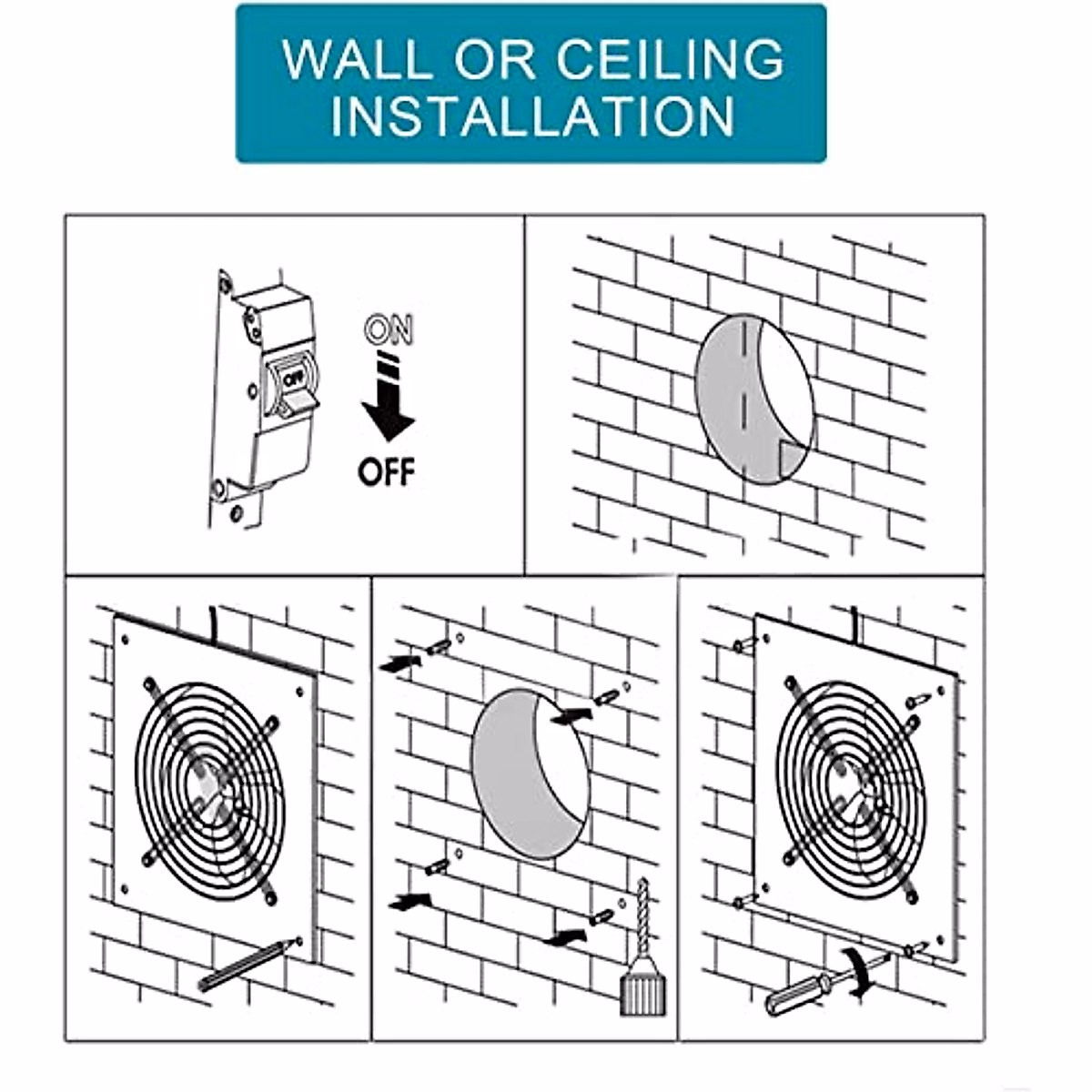 WALL OR CEILING INSTALLATION

OFF

ON

OFF