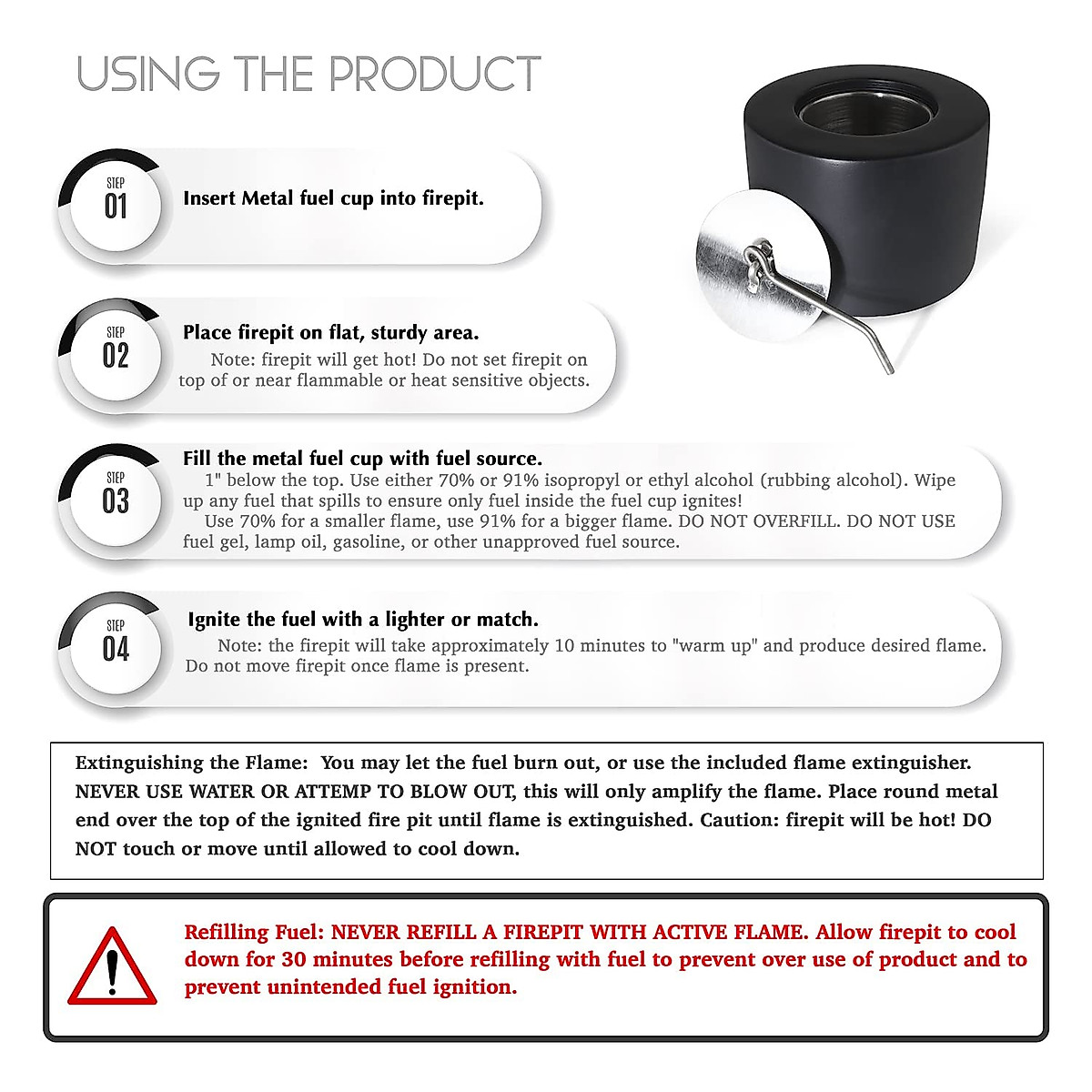 USING THE PRODUCT

STEP 01

Insert Metal fuel cup into firepit.

STEP 02

Place firepit on flat, sturdy area.

Note: firepit will get hot! Do not set firepit on top of or near flammable or heat sensitive objects.

STEP 03

Fill the metal fuel cup with fuel source.

1" below the top. Use either 70% or 91% isopropyl or ethyl alcohol (rubbing alcohol). Wipe up any fuel that spills to ensure only fuel inside the fuel cup ignites!

Use 70% for a smaller flame, use 91% for a bigger flame. DO NOT OVERFILL. DO NOT USE fuel gel, lamp oil, gasoline, or other unapproved fuel source.

STEP 04

Ignite the fuel with a lighter or match.

Note: the firepit will take approximately 10 minutes to "warm up" and produce desired flame. Do not move firepit once flame is present.

Extinguishing the Flame: You may let the fuel burn out, or use the included flame extinguisher. NEVER USE WATER OR ATTEMP TO BLOW OUT, this will only amplify the flame. Place round metal end over the top of the ignited fire pit until flame is extinguished. Caution: firepit will be hot! DO NOT touch or move until allowed to cool down.

Refilling Fuel: NEVER REFILL A FIREPIT WITH ACTIVE FLAME. Allow firepit to cool down for 30 minutes before refilling with fuel to prevent over use of product and to prevent unintended fuel ignition.