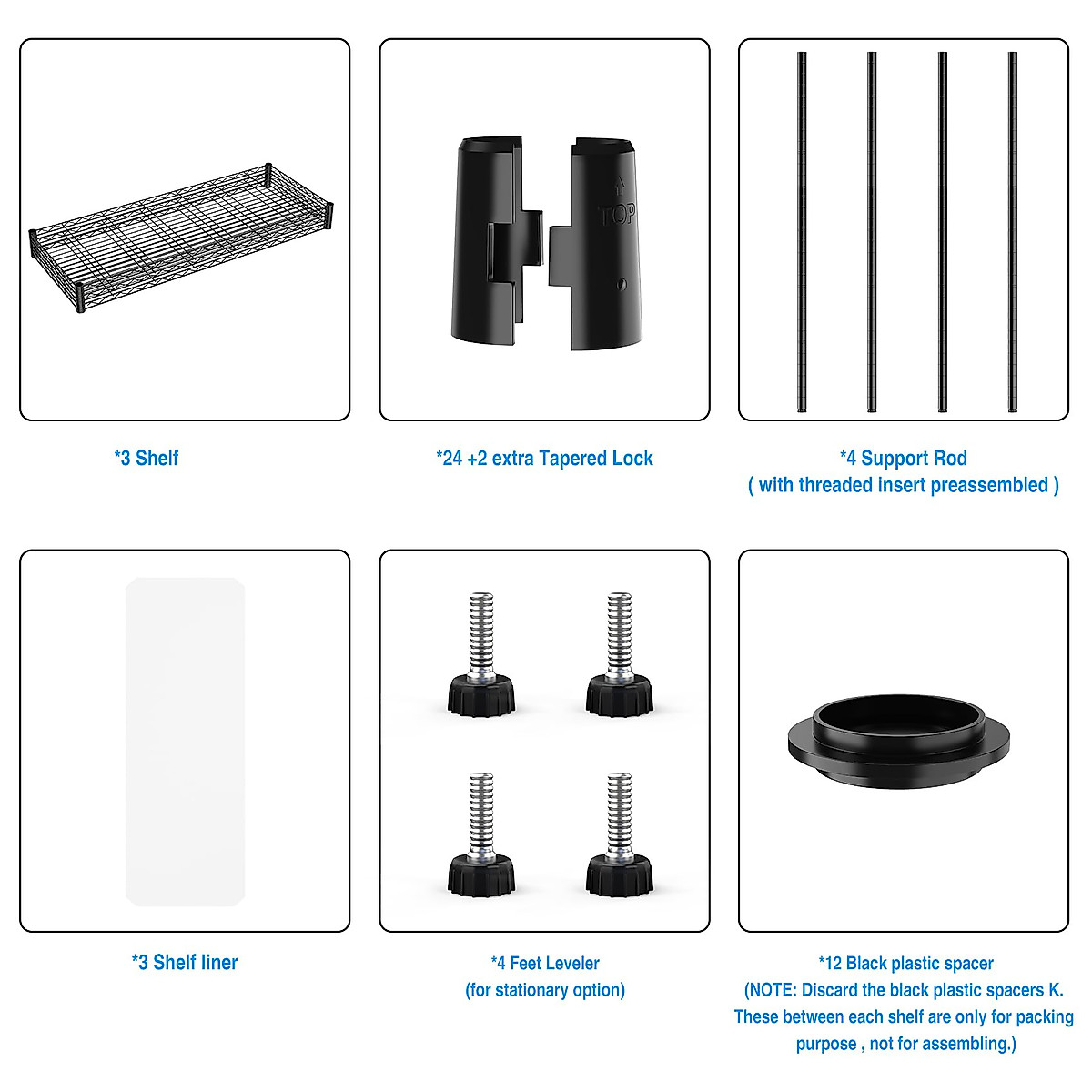 TOP

*3 Shelf

*24 +2 extra Tapered Lock

*4 Support Rod
( with threaded insert preassembled )

*3 Shelf liner

*4 Feet Leveler
(for stationary option)

*12 Black plastic spacer
(NOTE: Discard the black plastic spacers K. These between each shelf are only for packing purpose , not for assembling.)