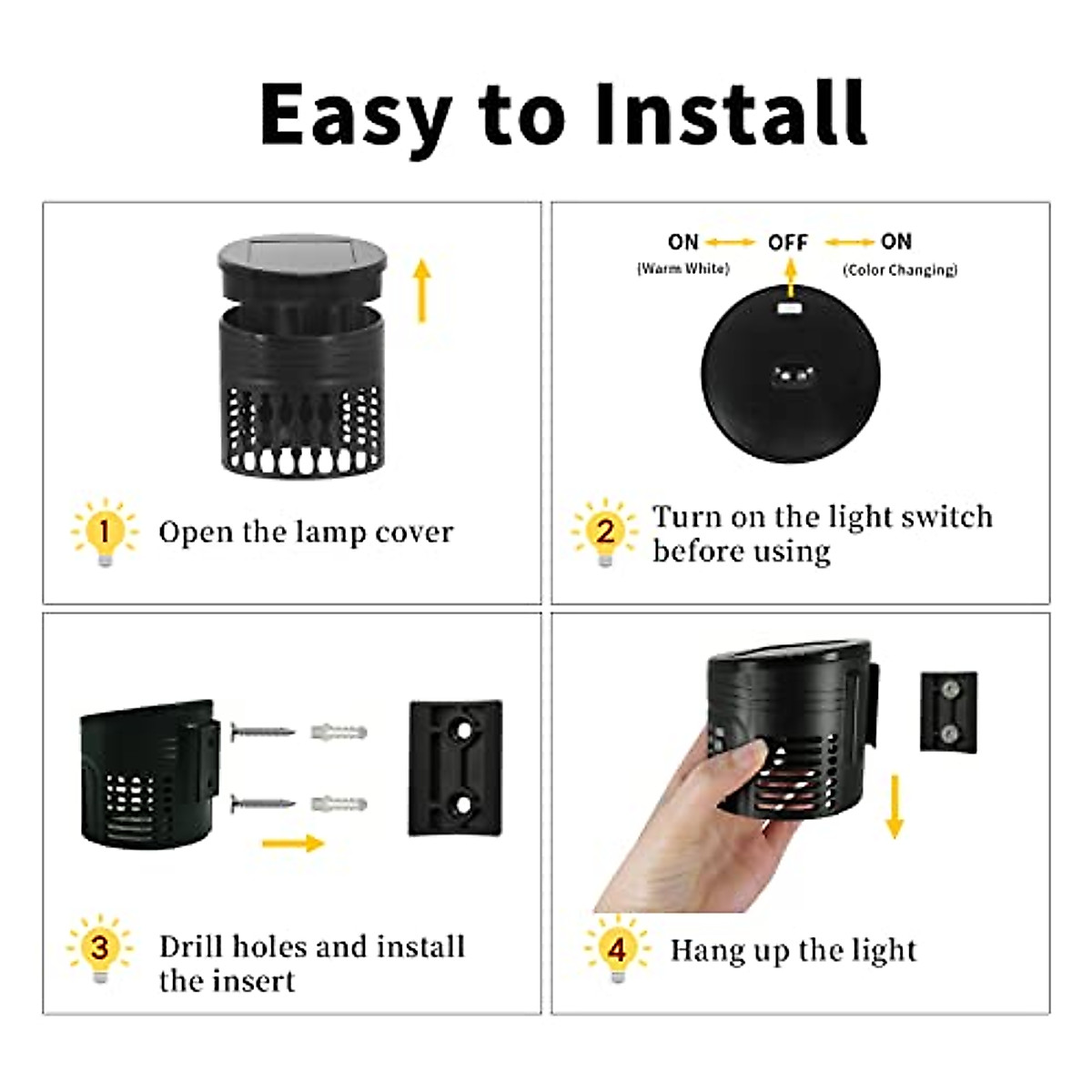 Easy to Install

1 Open the lamp cover

ON OFF ON
(Warm White) (Color Changing)

2 Turn on the light switch before using

3 Drill holes and install the insert

4 Hang up the light