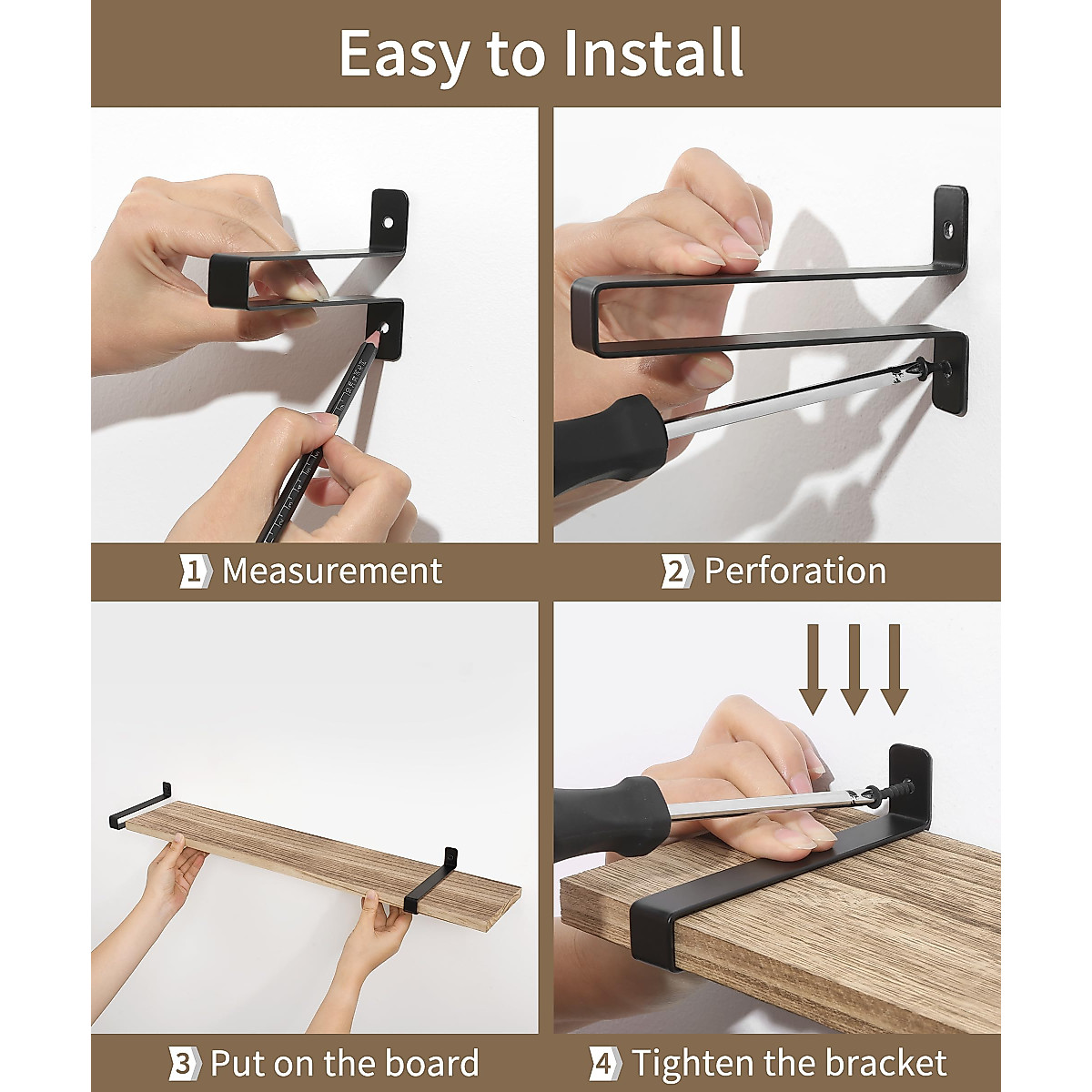 Easy to Install

1 Measurement

2 Perforation

3 Put on the board

4 Tighten the bracket