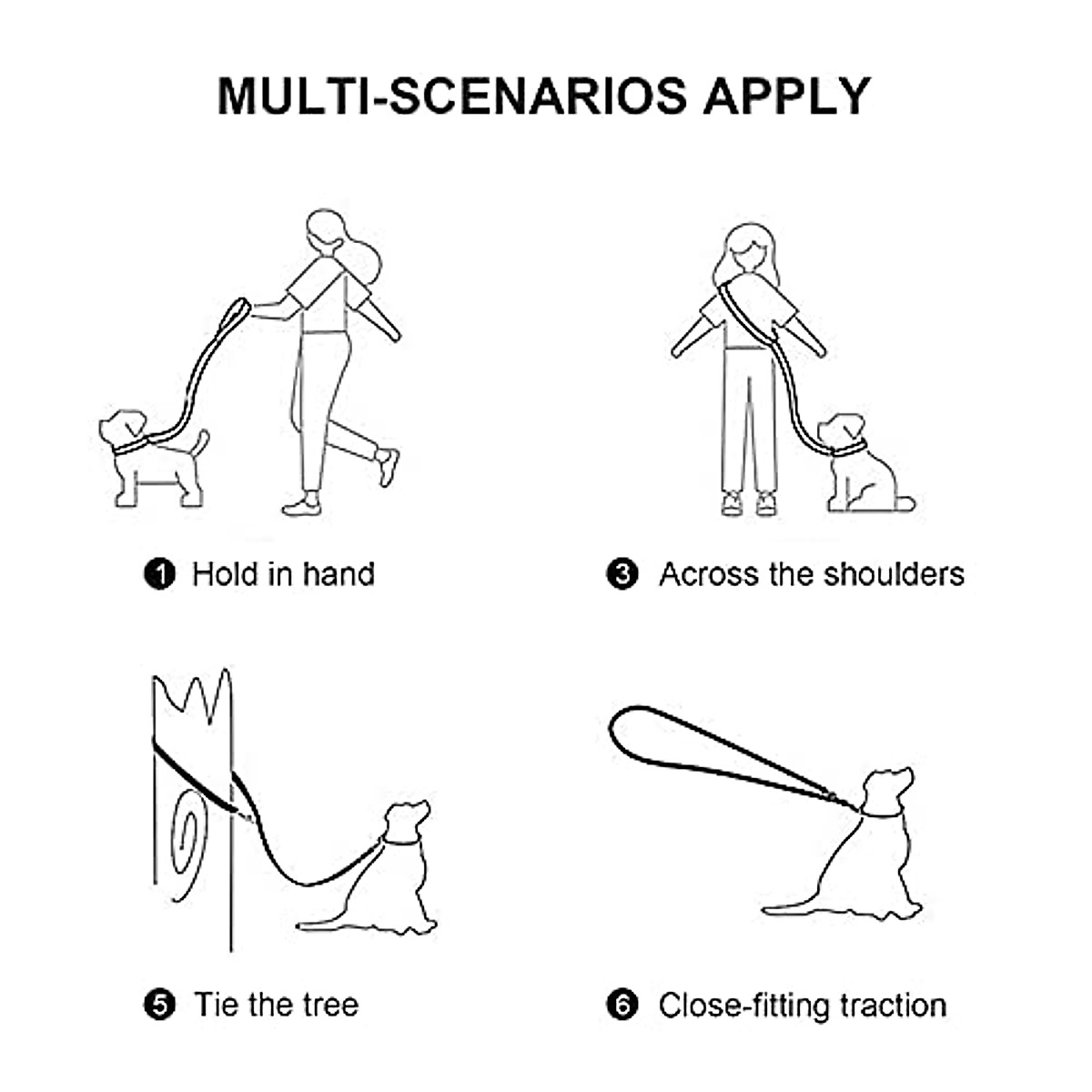 MULTI-SCENARIOS APPLY

❶ Hold in hand

❸ Across the shoulders

❺ Tie the tree

❻ Close-fitting traction