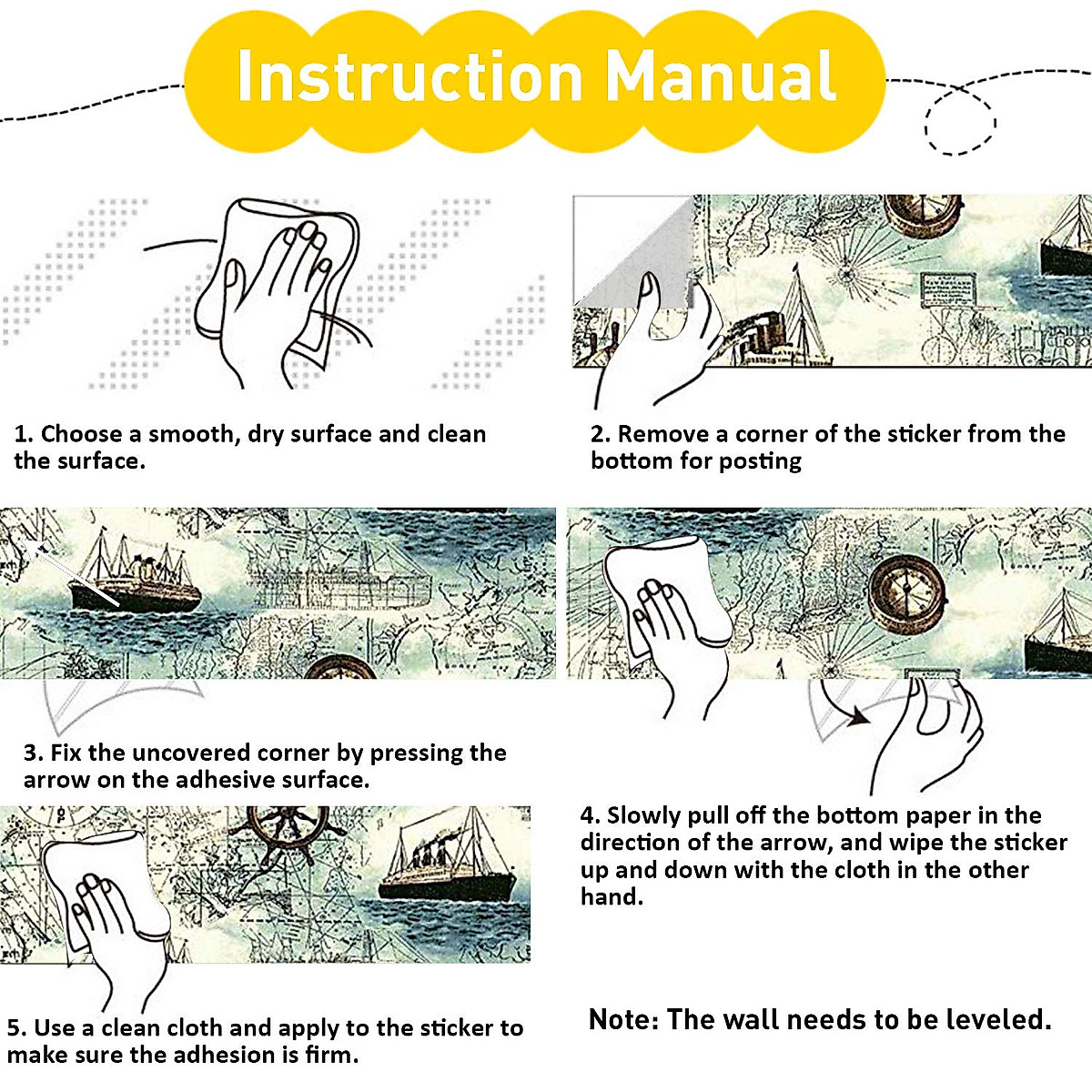 Instruction Manual

1. Choose a smooth, dry surface and clean the surface.

2. Remove a corner of the sticker from the bottom for posting

3. Fix the uncovered corner by pressing the arrow on the adhesive surface.

4. Slowly pull off the bottom paper in the direction of the arrow, and wipe the sticker up and down with the cloth in the other hand.

5. Use a clean cloth and apply to the sticker to make sure the adhesion is firm.

Note: The wall needs to be leveled.