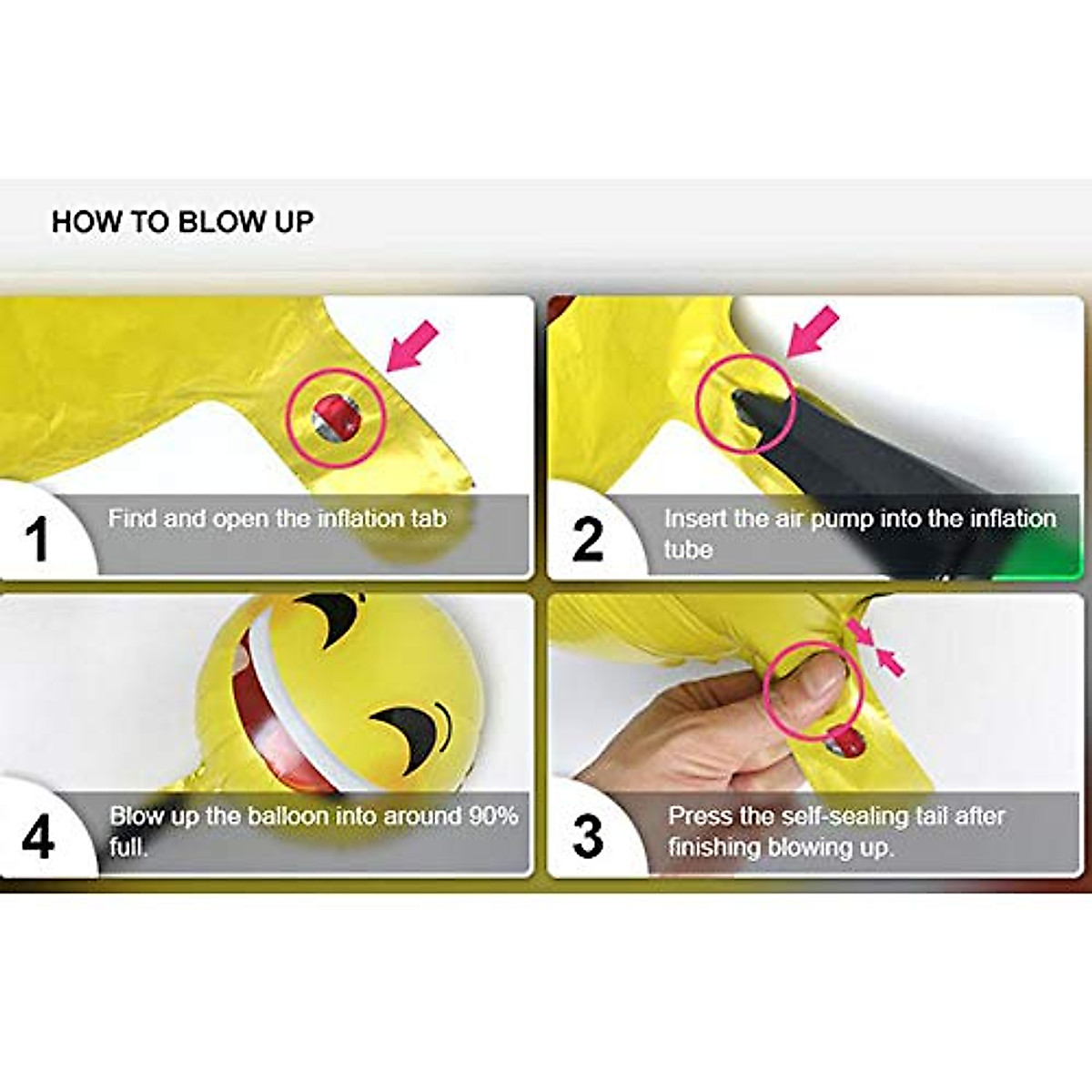 HOW TO BLOW UP

1 Find and open the inflation tab

2 Insert the air pump into the inflation tube

4 Blow up the balloon into around 90% full.

3 Press the self-sealing tail after finishing blowing up.