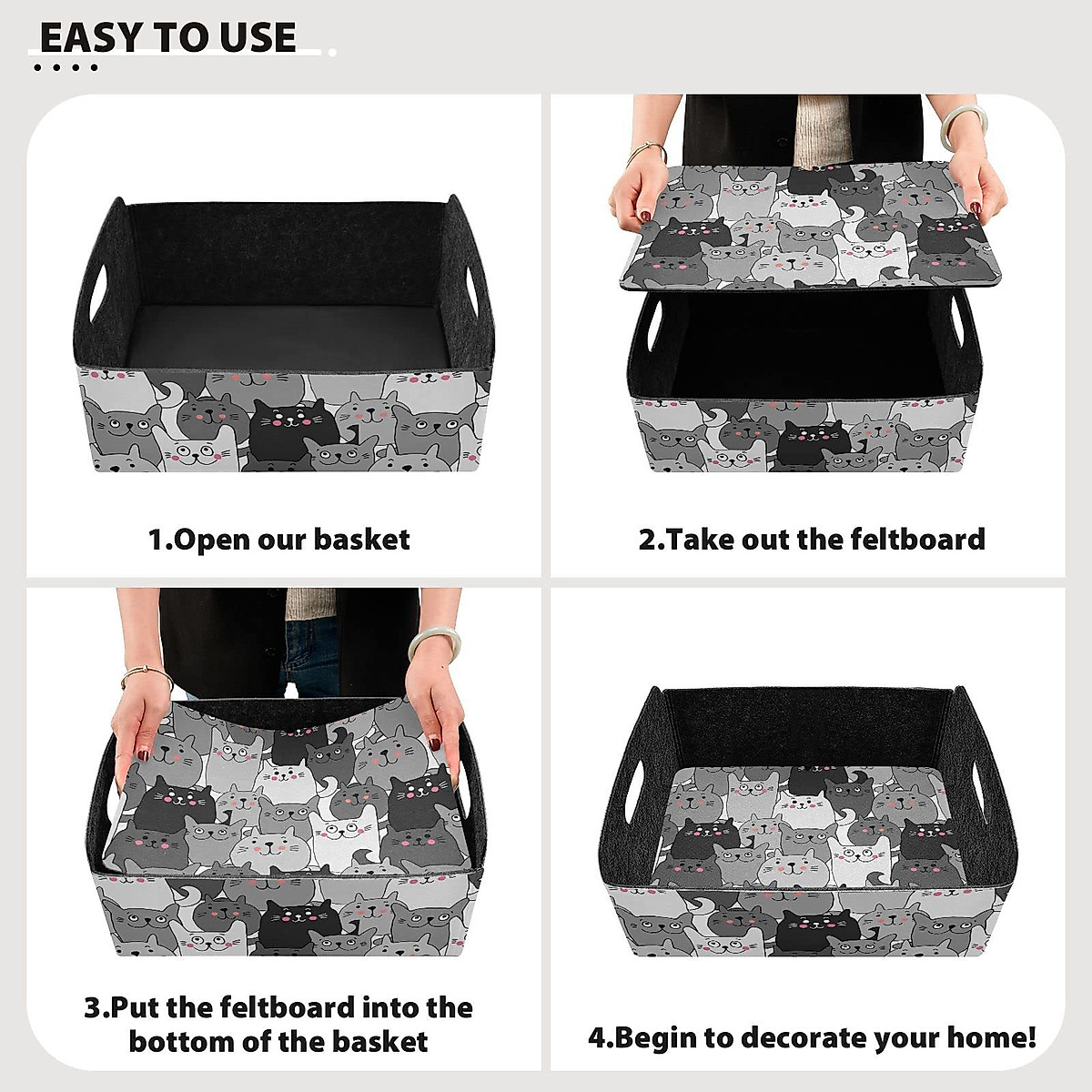 EASY TO USE

1.Open our basket

2.Take out the feltboard

3.Put the feltboard into the bottom of the basket

4.Begin to decorate your home!