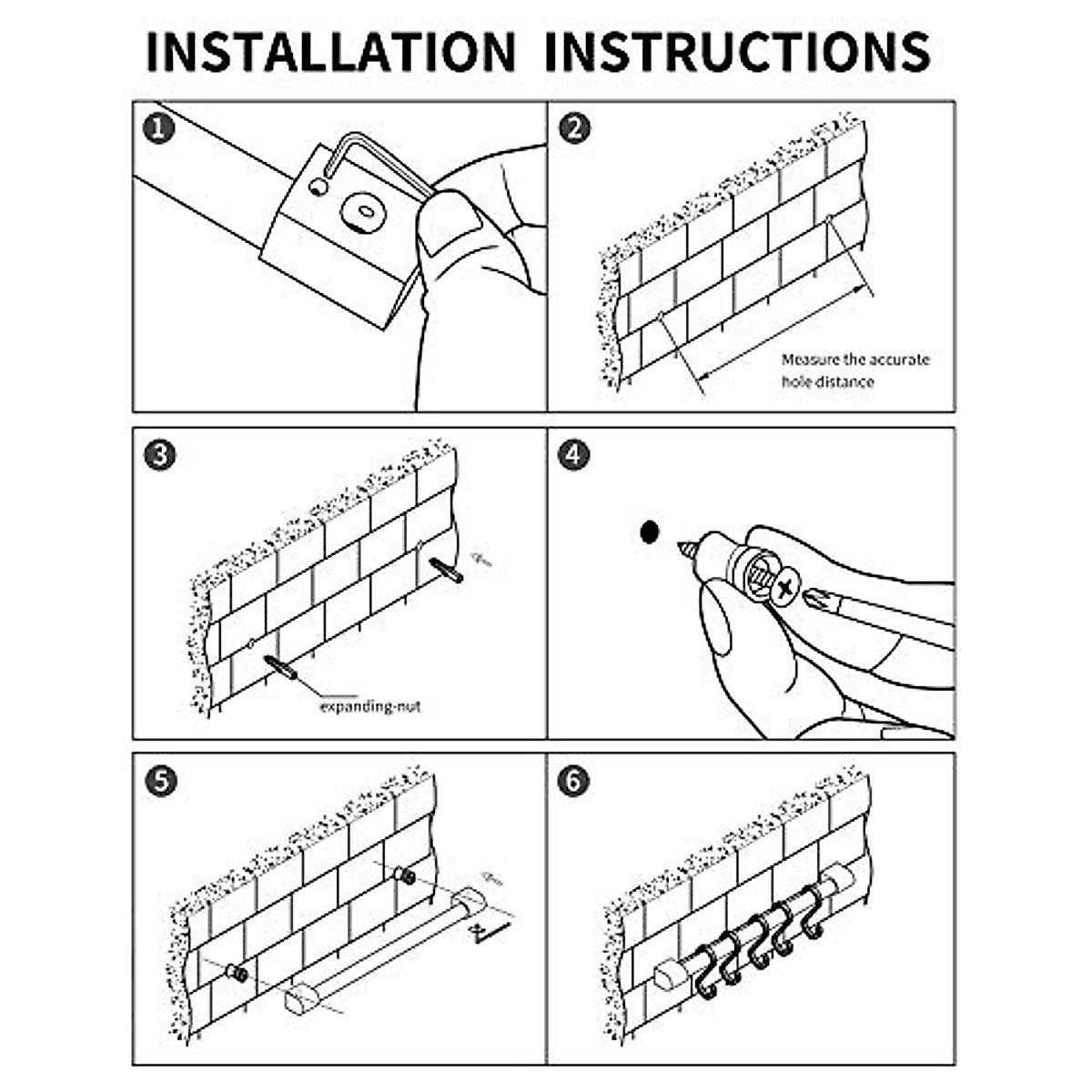 INSTALLATION INSTRUCTIONS

1

2

Measure the accurate hole distance

3

expanding-nut

4

5

6