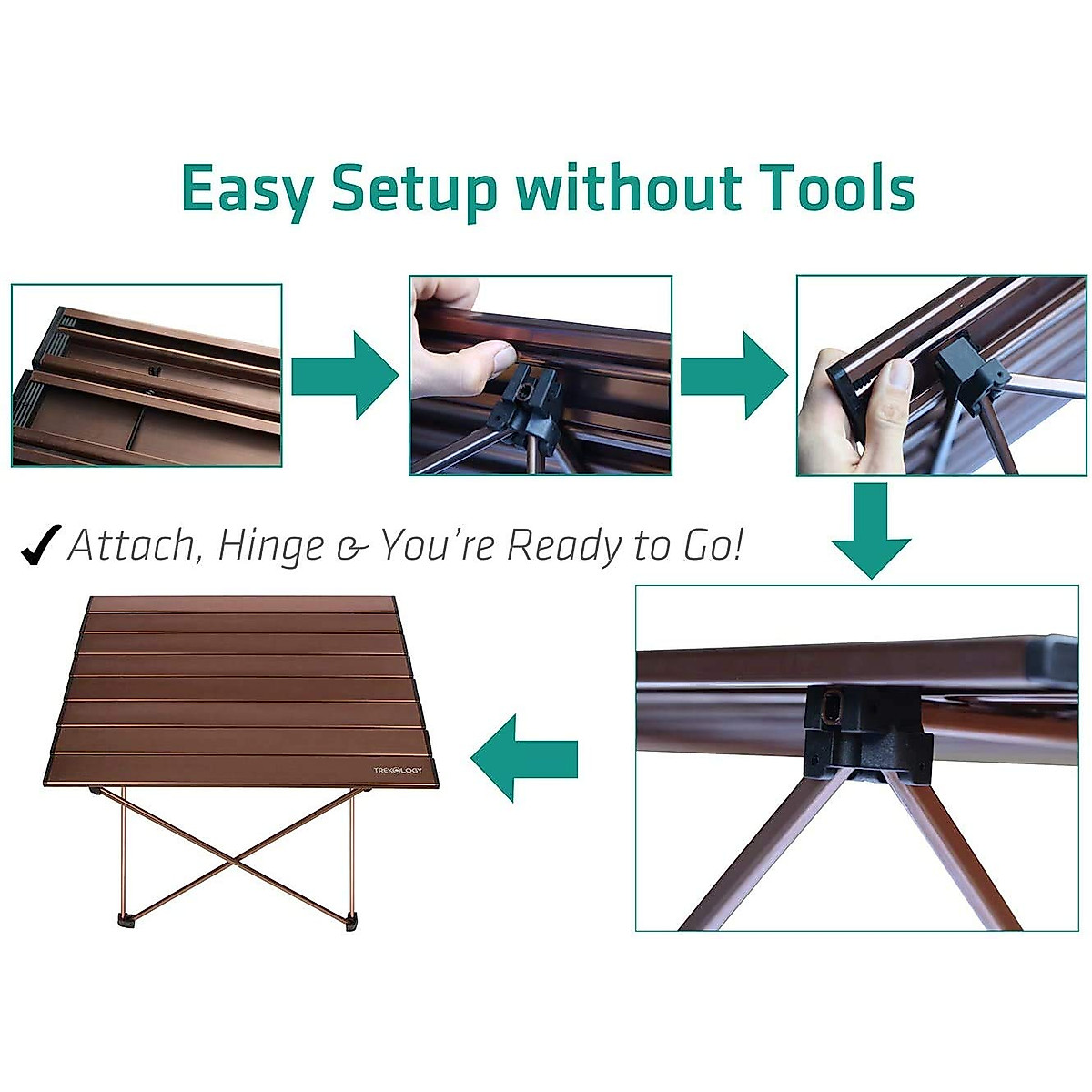 Easy Setup without Tools

✓ Attach, Hinge & You're Ready to Go!

TREKOLOGY