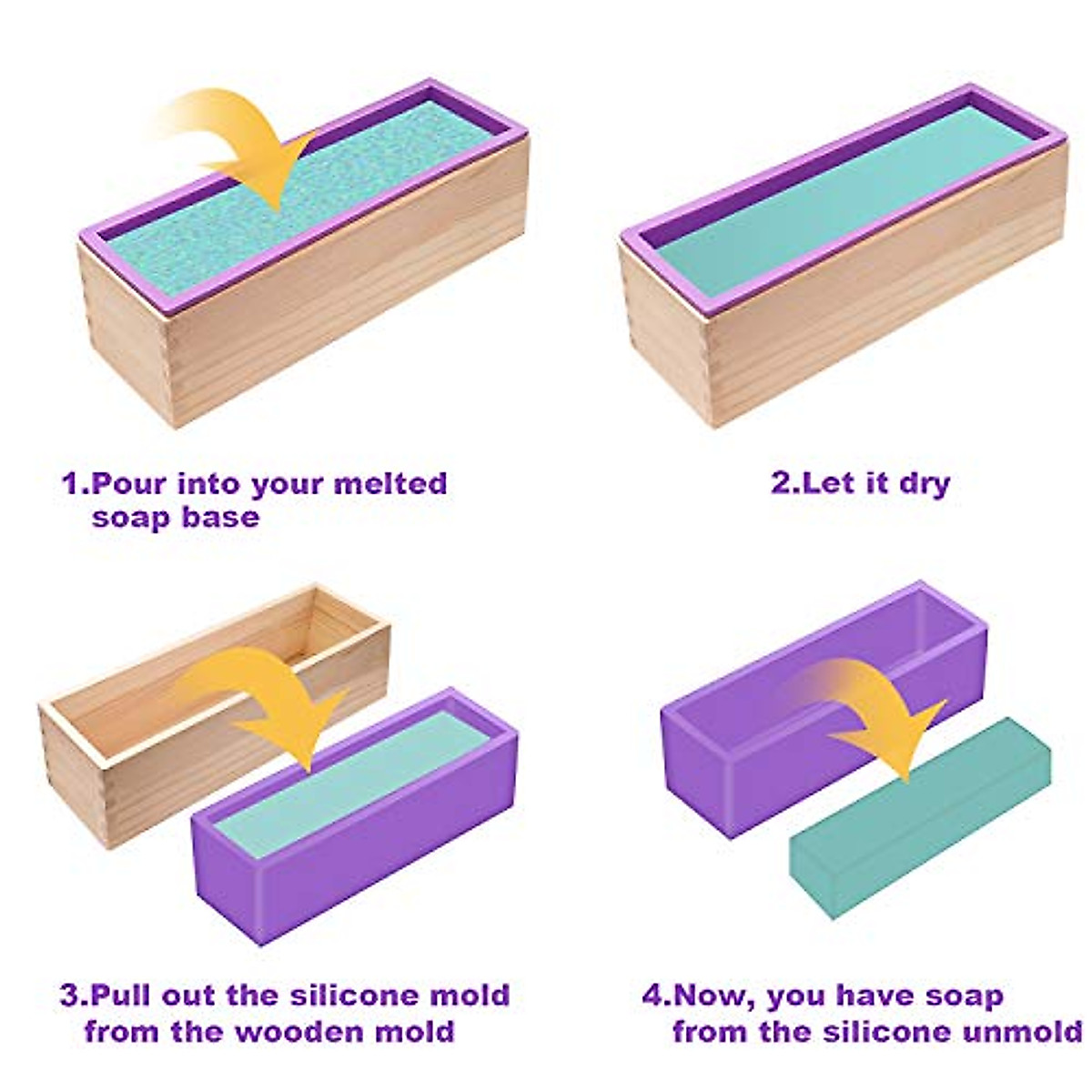 1.Pour into your melted soap base

2.Let it dry

3.Pull out the silicone mold from the wooden mold

4.Now, you have soap from the silicone unmold