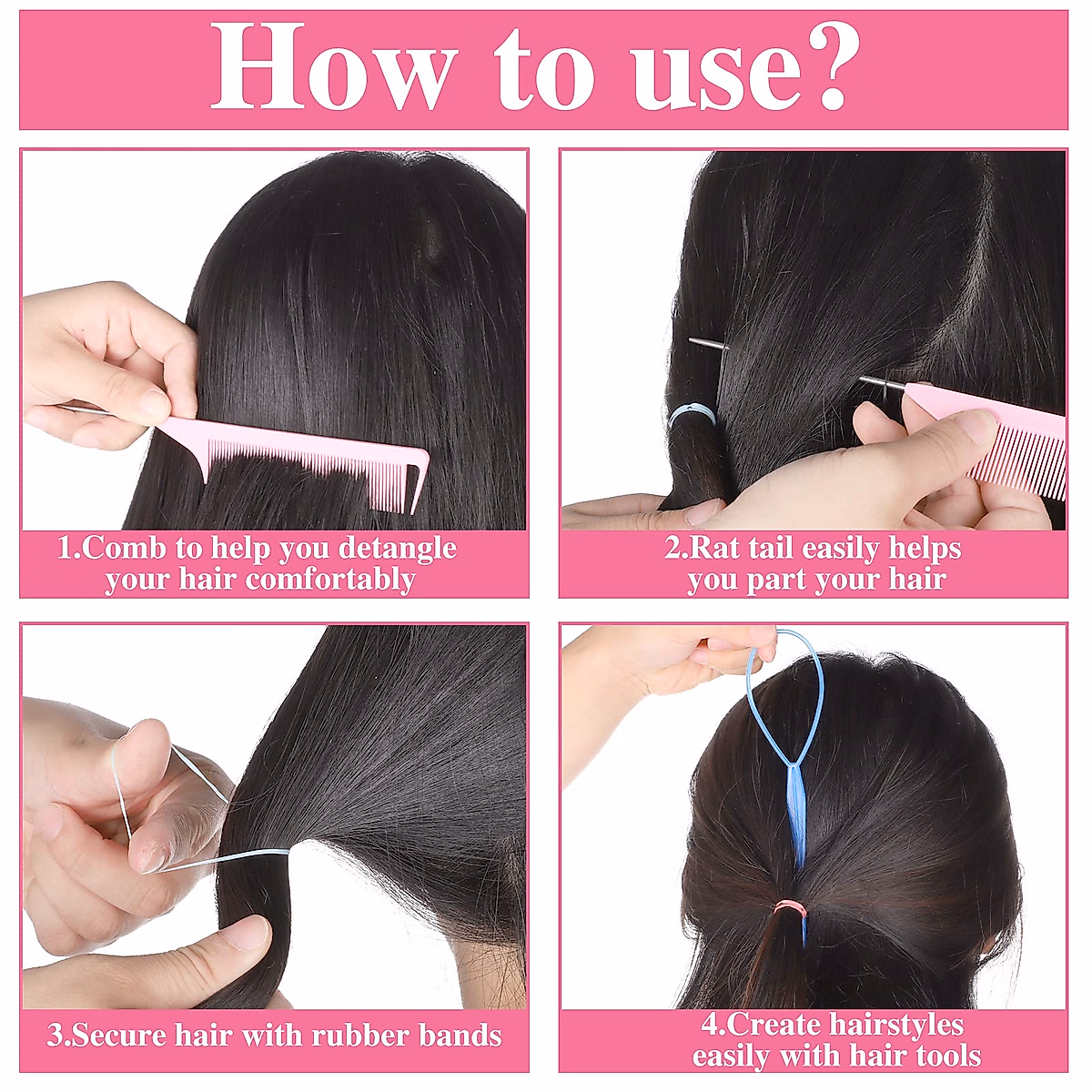 How to use?

1.Comb to help you detangle your hair comfortably

2.Rat tail easily helps you part your hair

3.Secure hair with rubber bands

4.Create hairstyles easily with hair tools