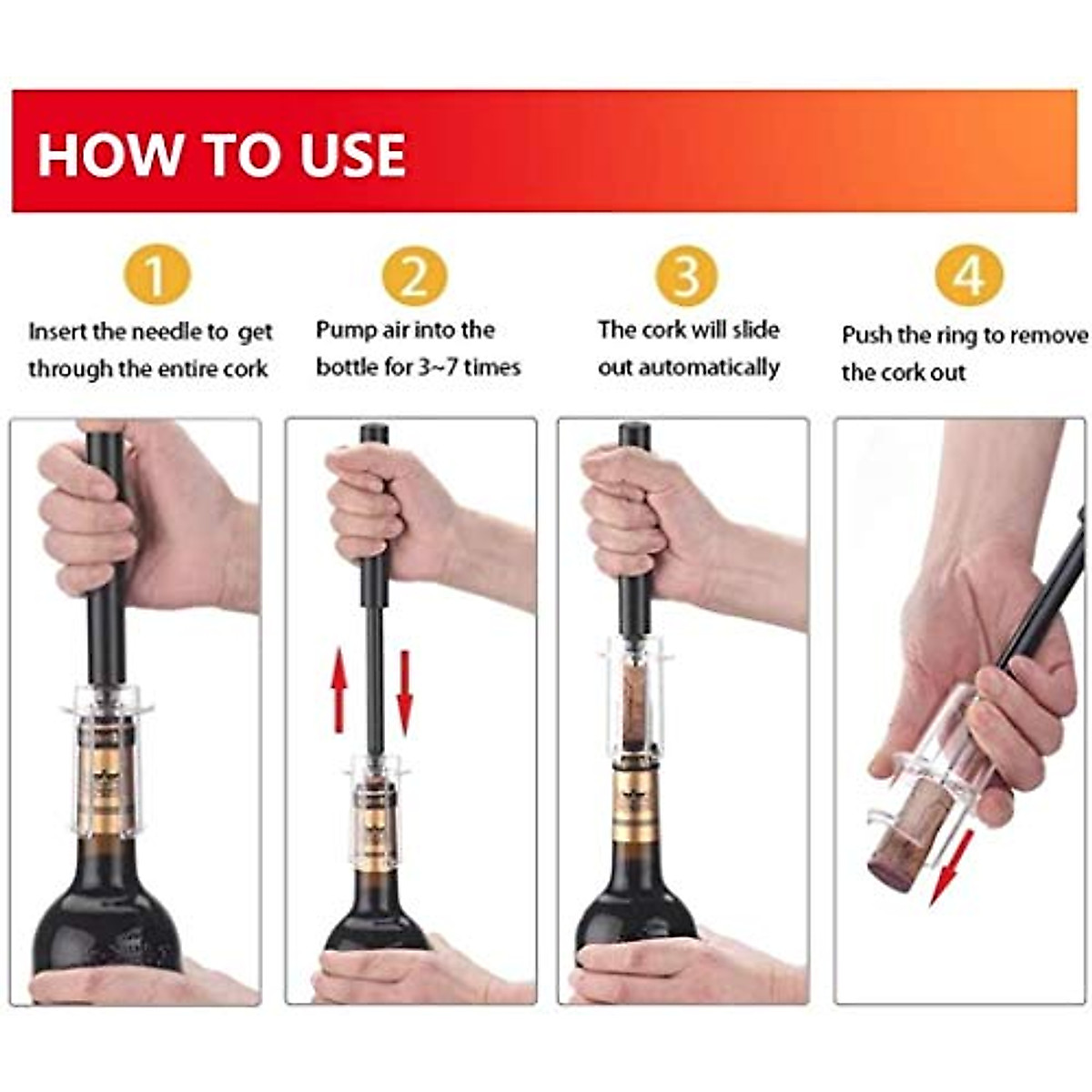 HOW TO USE

1
Insert the needle to get through the entire cork

2
Pump air into the bottle for 3~7 times

3
The cork will slide out automatically

4
Push the ring to remove the cork out