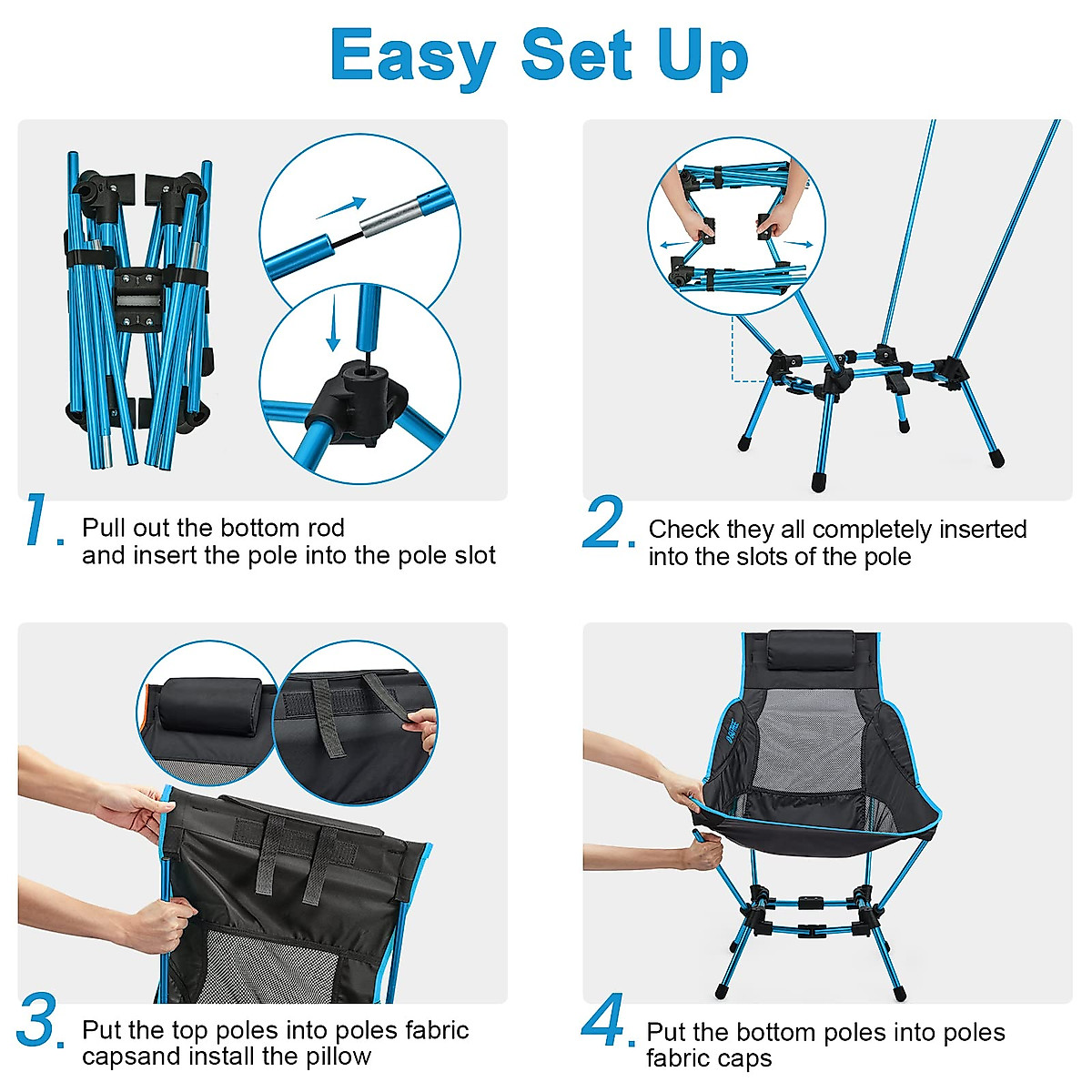 Easy Set Up

1. Pull out the bottom rod and insert the pole into the pole slot

2. Check they all completely inserted into the slots of the pole

3. Put the top poles into poles fabric capsand install the pillow

4. Put the bottom poles into poles fabric caps