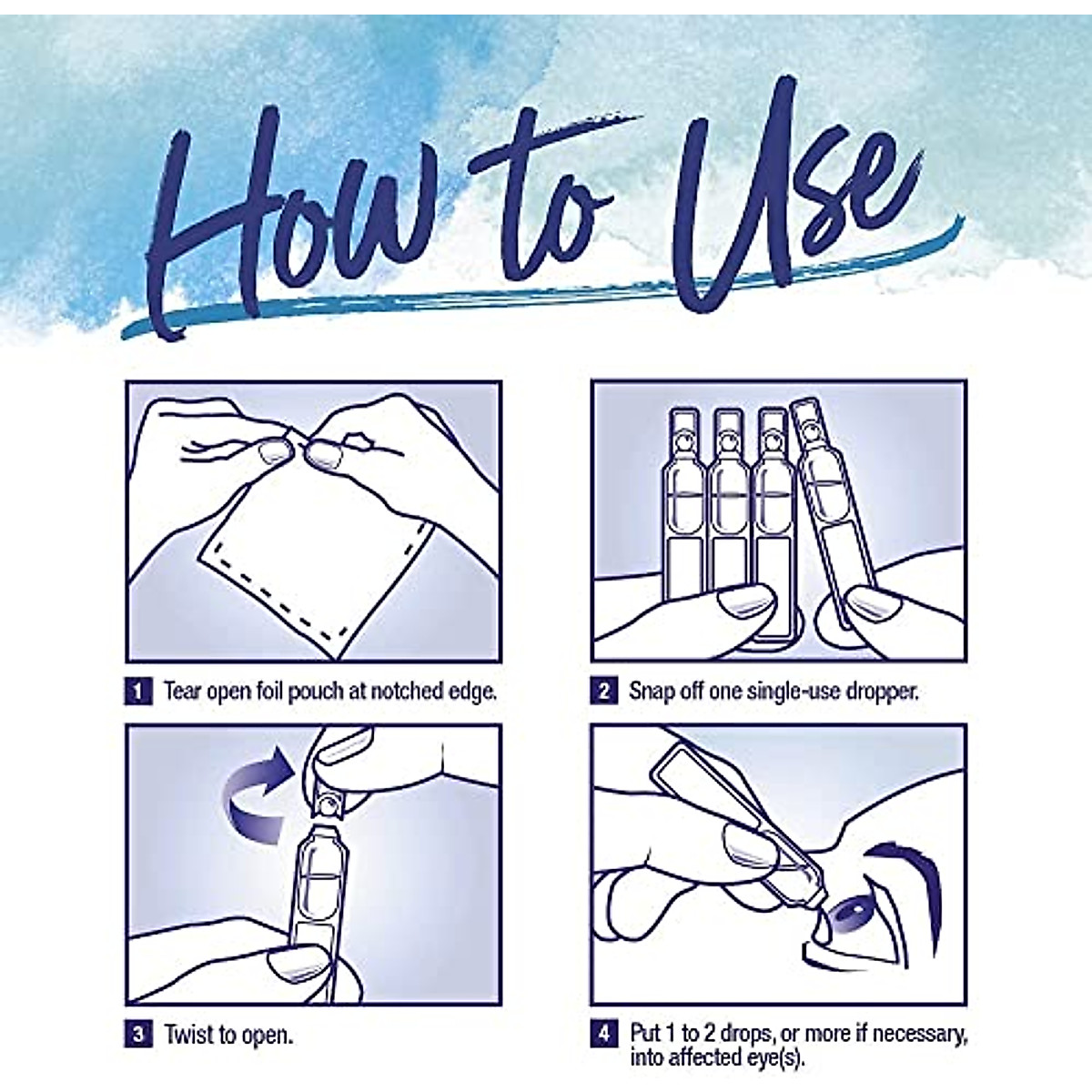 How to Use

1 Tear open foil pouch at notched edge.

2 Snap off one single-use dropper.

3 Twist to open.

4 Put 1 to 2 drops, or more if necessary, into affected eye(s).