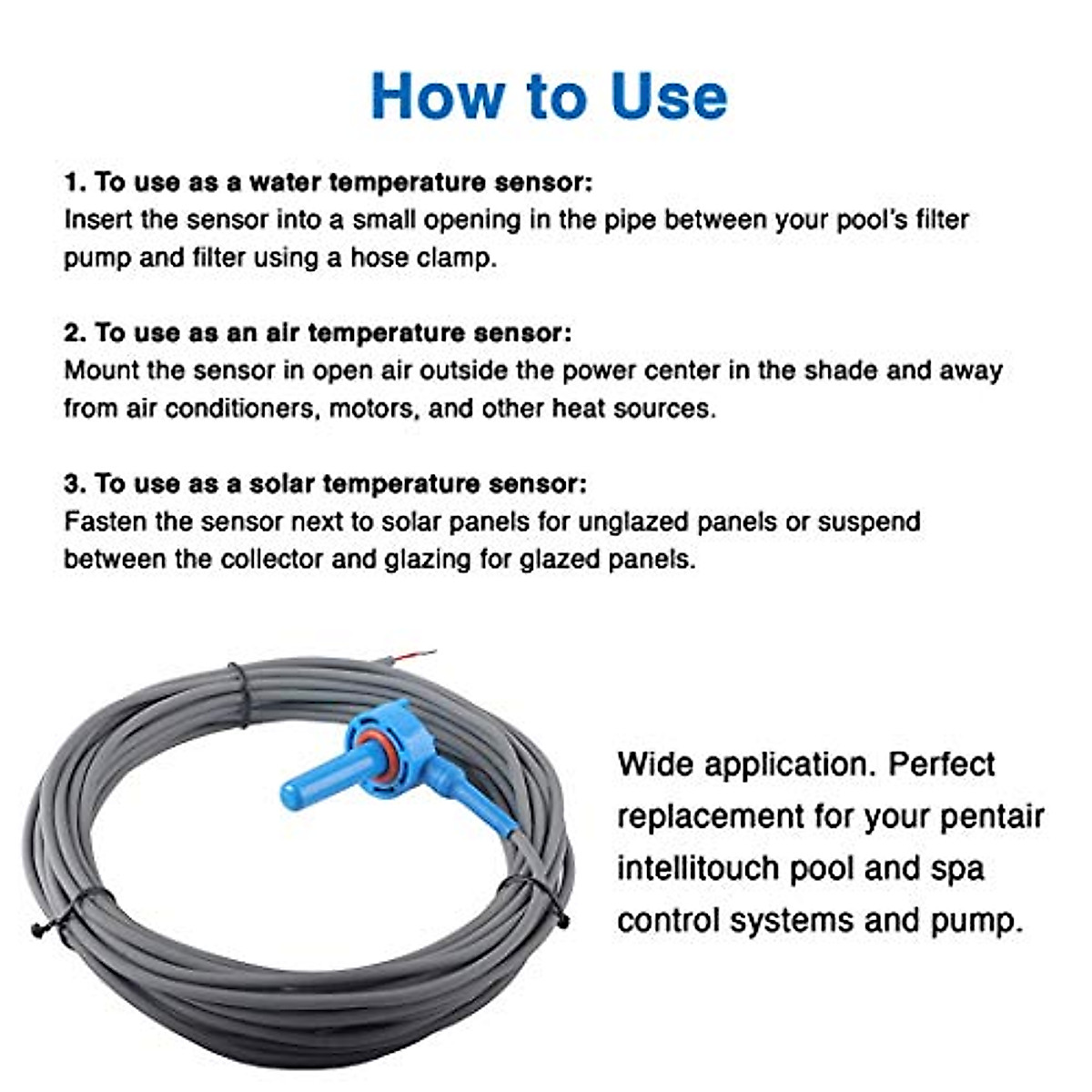 How to Use

1. To use as a water temperature sensor:
Insert the sensor into a small opening in the pipe between your pool's filter pump and filter using a hose clamp.

2. To use as an air temperature sensor:
Mount the sensor in open air outside the power center in the shade and away from air conditioners, motors, and other heat sources.

3. To use as a solar temperature sensor:
Fasten the sensor next to solar panels for unglazed panels or suspend between the collector and glazing for glazed panels.

Wide application. Perfect replacement for your pentair intellitouch pool and spa control systems and pump.