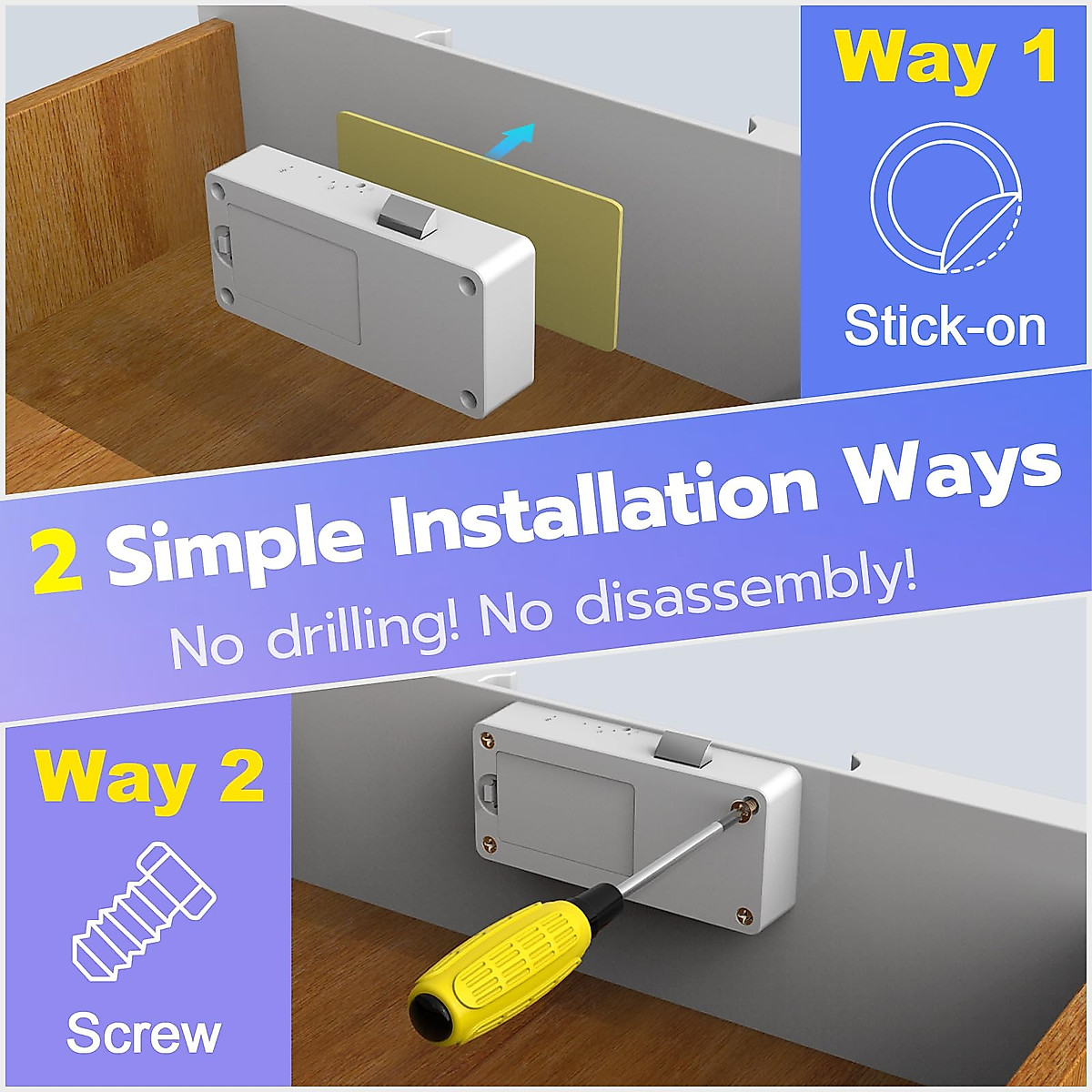 Way 1

Stick-on

2 Simple Installation Ways

No drilling! No disassembly!

Way 2

Screw