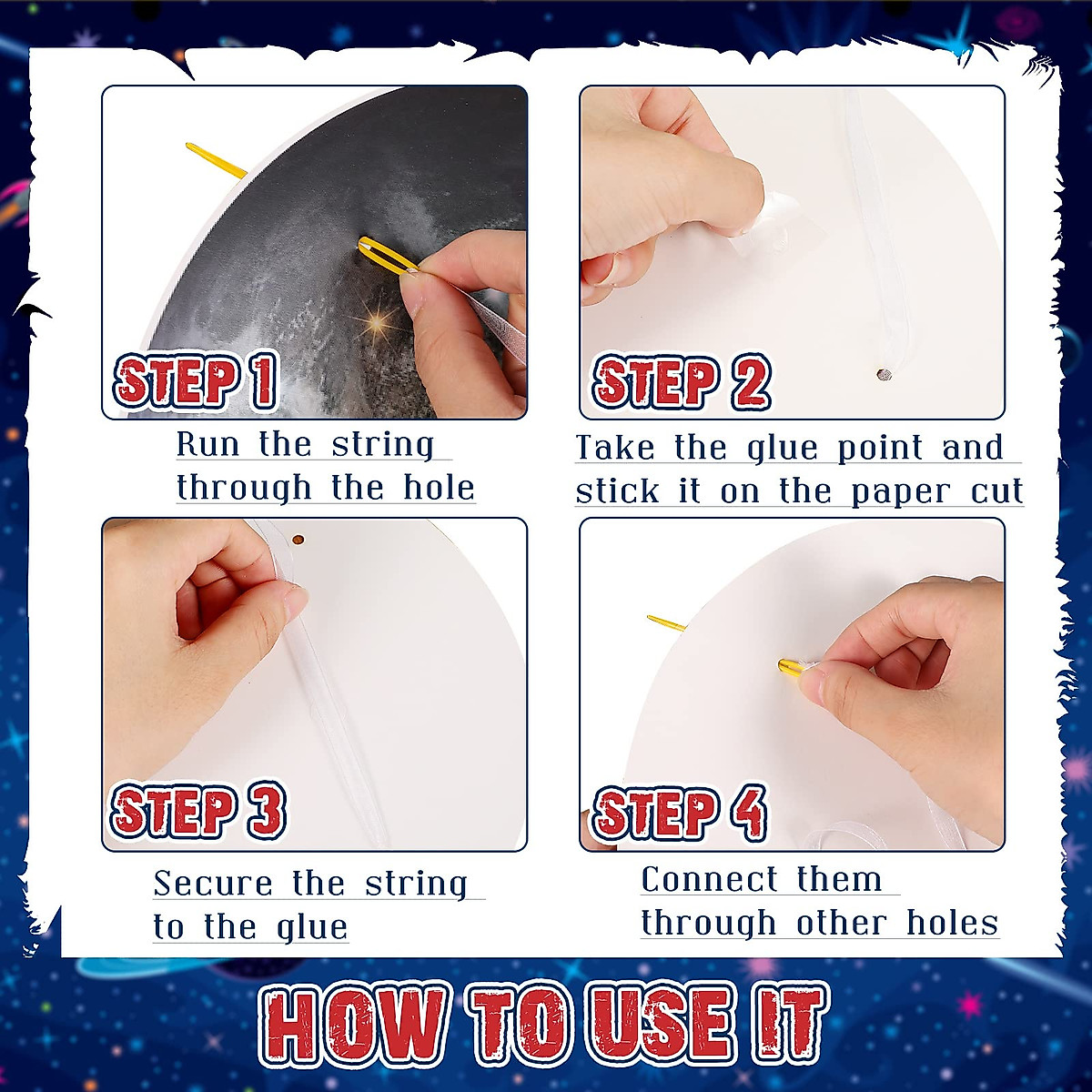 STEP 1

Run the string through the hole

STEP 2

Take the glue point and stick it on the paper cut

STEP 3

Secure the string to the glue

STEP 4

Connect them through other holes

HOW TO USE IT