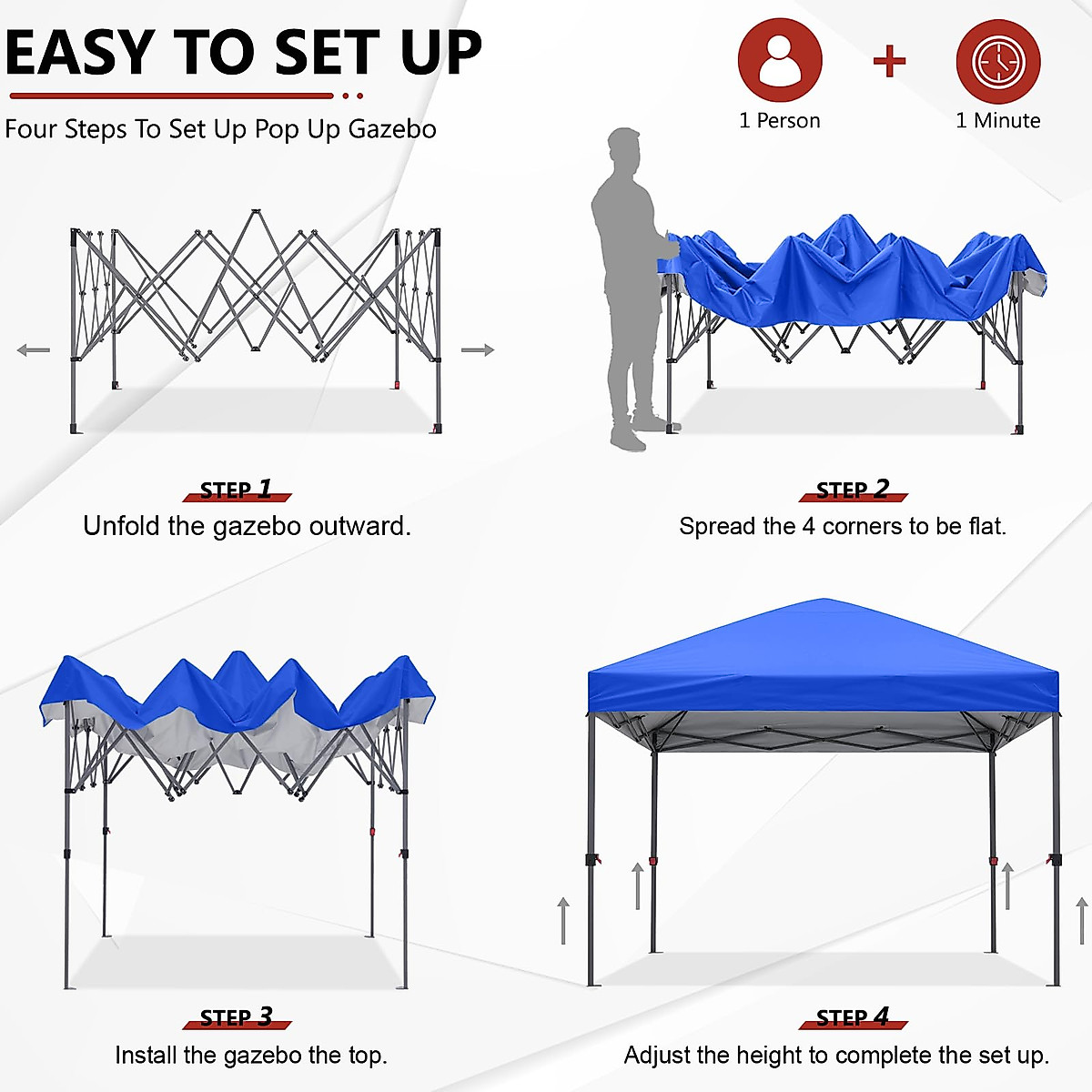 EASY TO SET UP

Four Steps To Set Up Pop Up Gazebo

1 Person + 1 Minute

STEP 1
Unfold the gazebo outward.

STEP 2
Spread the 4 corners to be flat.

STEP 3
Install the gazebo the top.

STEP 4
Adjust the height to complete the set up.