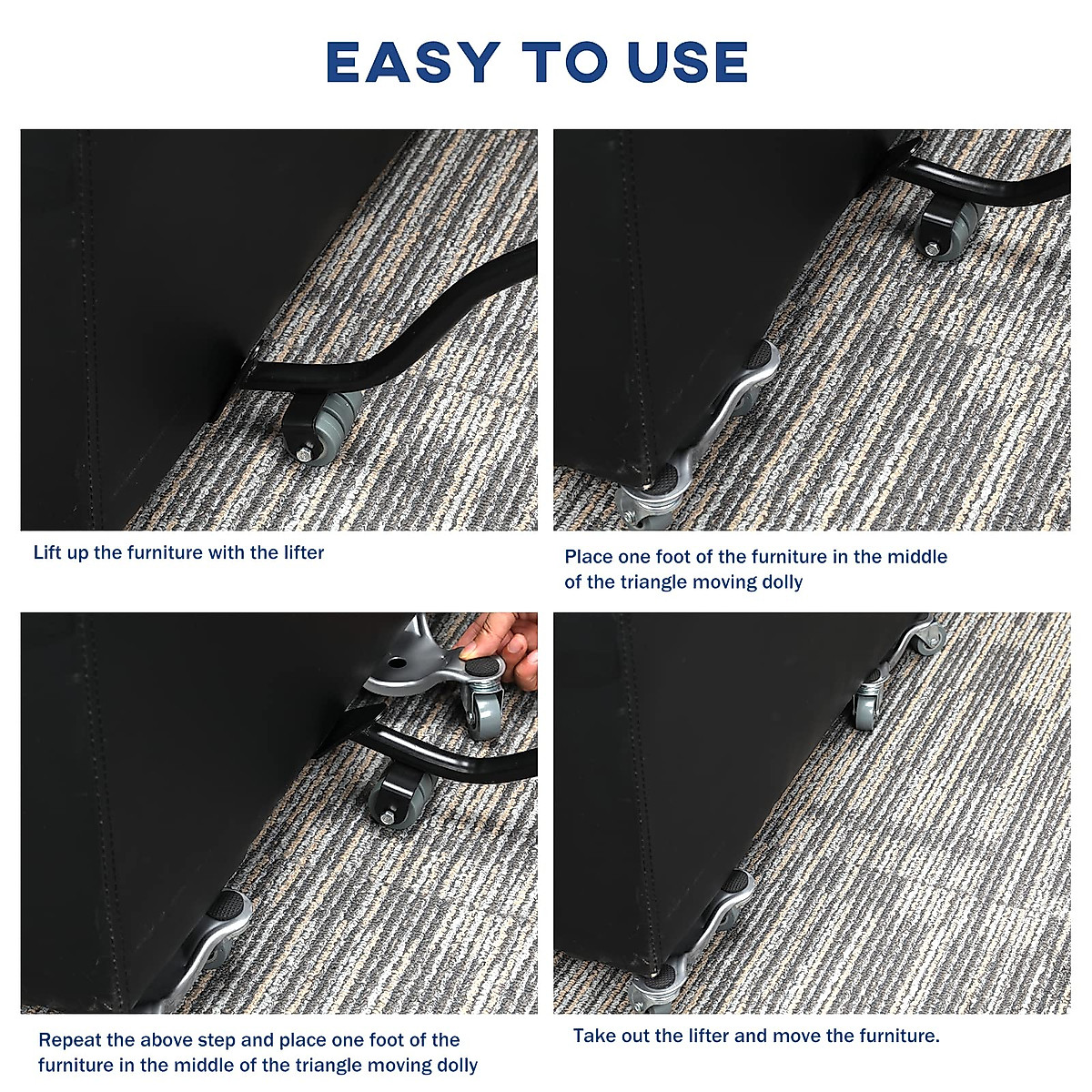 EASY TO USE

Lift up the furniture with the lifter

Place one foot of the furniture in the middle of the triangle moving dolly

Repeat the above step and place one foot of the furniture in the middle of the triangle moving dolly

Take out the lifter and move the furniture.