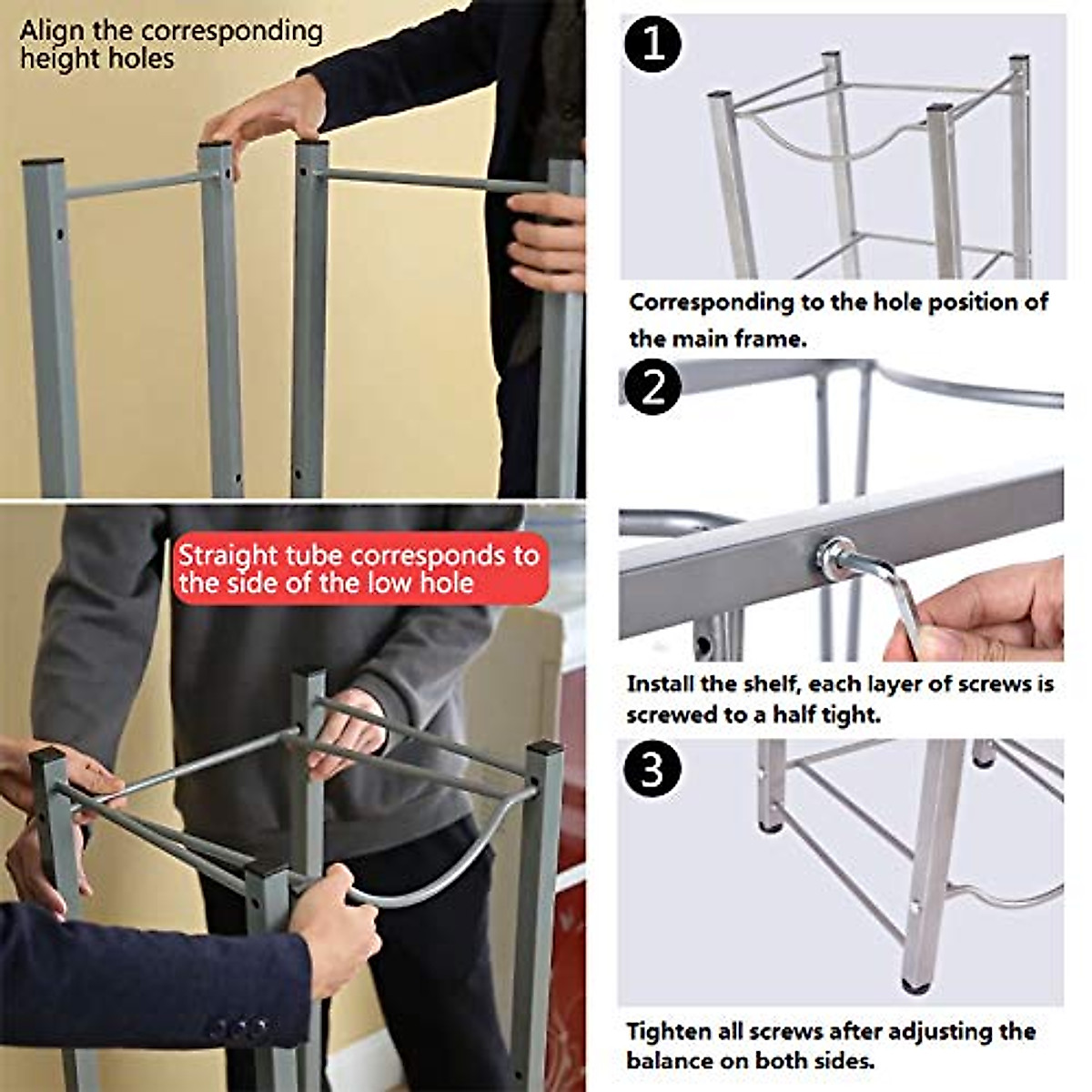 Align the corresponding height holes

Straight tube corresponds to the side of the low hole

1

Corresponding to the hole position of the main frame.

2

Install the shelf, each layer of screws is screwed to a half tight.

3

Tighten all screws after adjusting the balance on both sides.