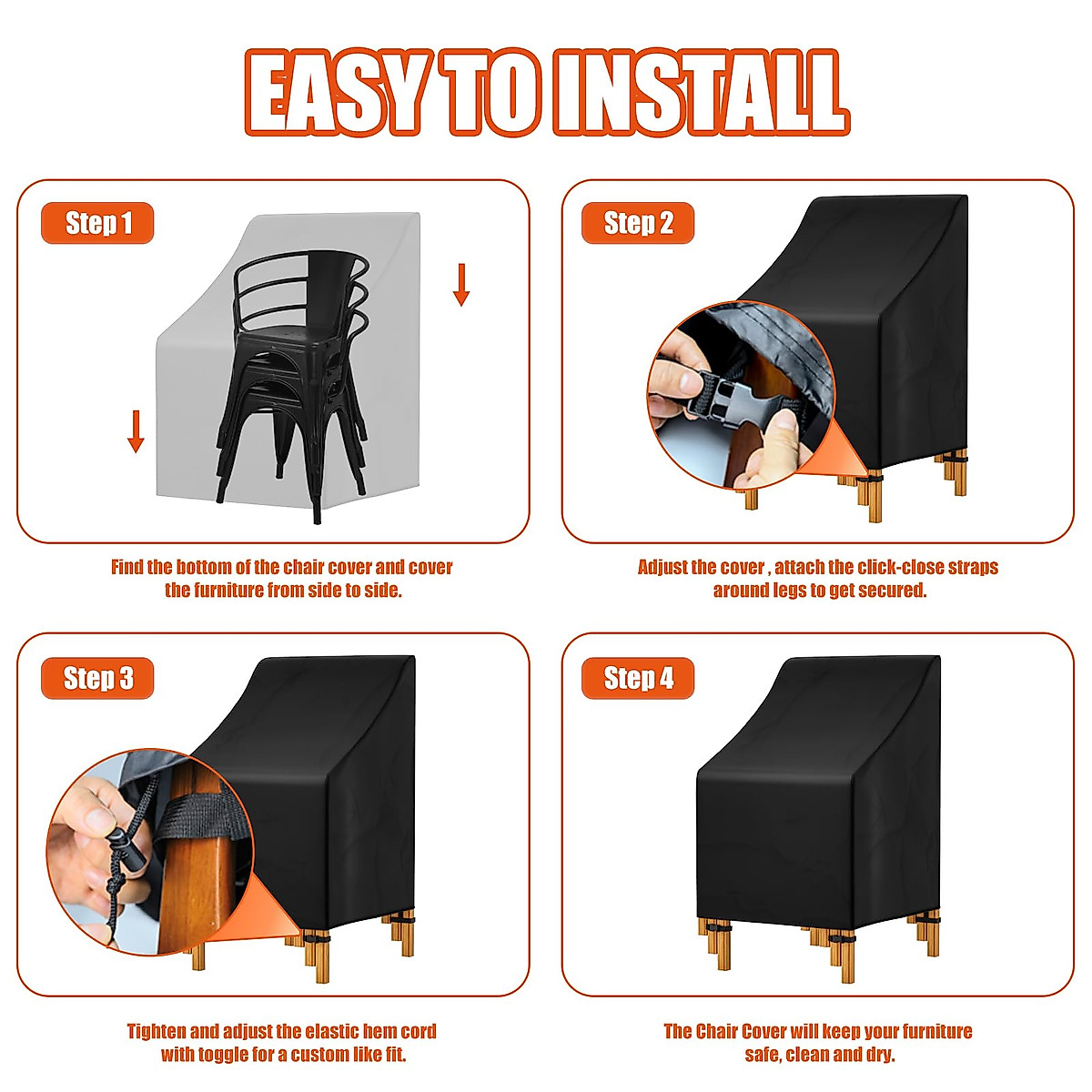 EASY TO INSTALL

Step 1

Find the bottom of the chair cover and cover the furniture from side to side.

Step 2

Adjust the cover , attach the click-close straps around legs to get secured.

Step 3

Tighten and adjust the elastic hem cord with toggle for a custom like fit.

Step 4

The Chair Cover will keep your furniture safe, clean and dry.