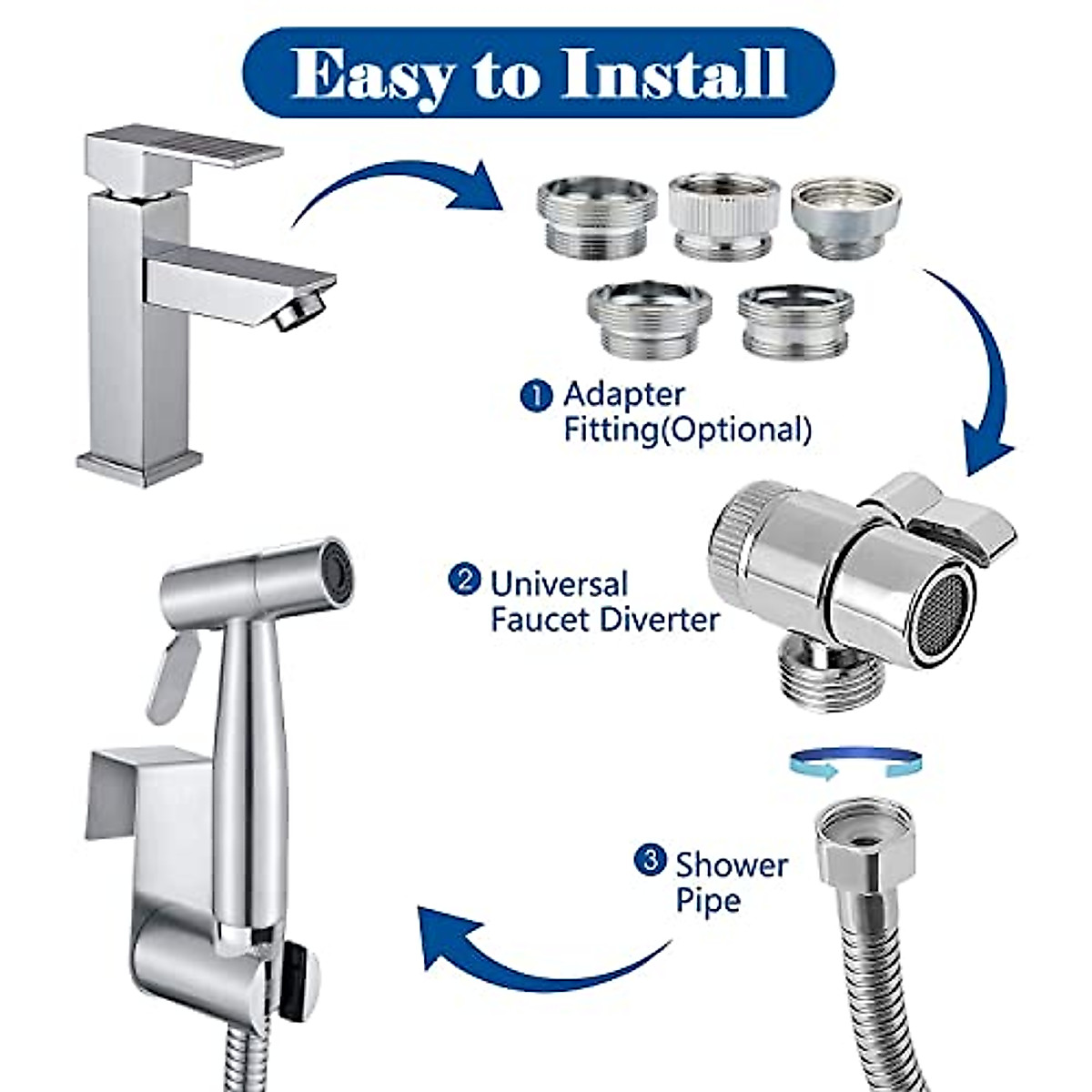 Easy to Install

1 Adapter Fitting(Optional)

2 Universal Faucet Diverter

3 Shower Pipe