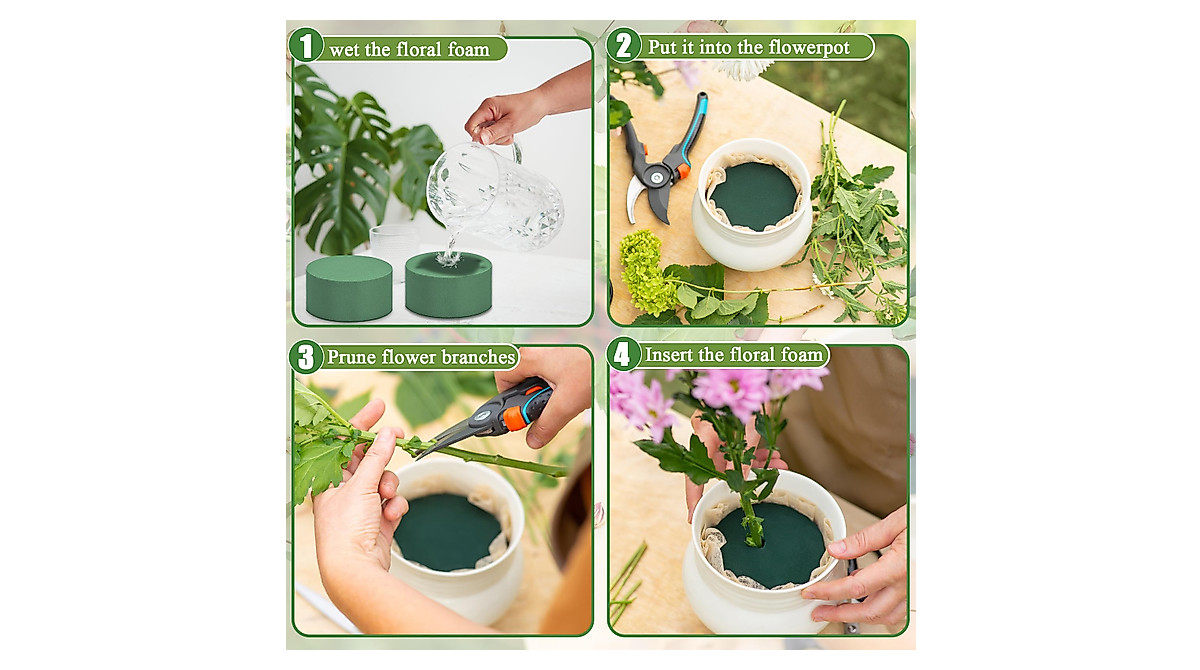 1 wet the floral foam

2 Put it into the flowerpot

3 Prune flower branches

4 Insert the floral foam