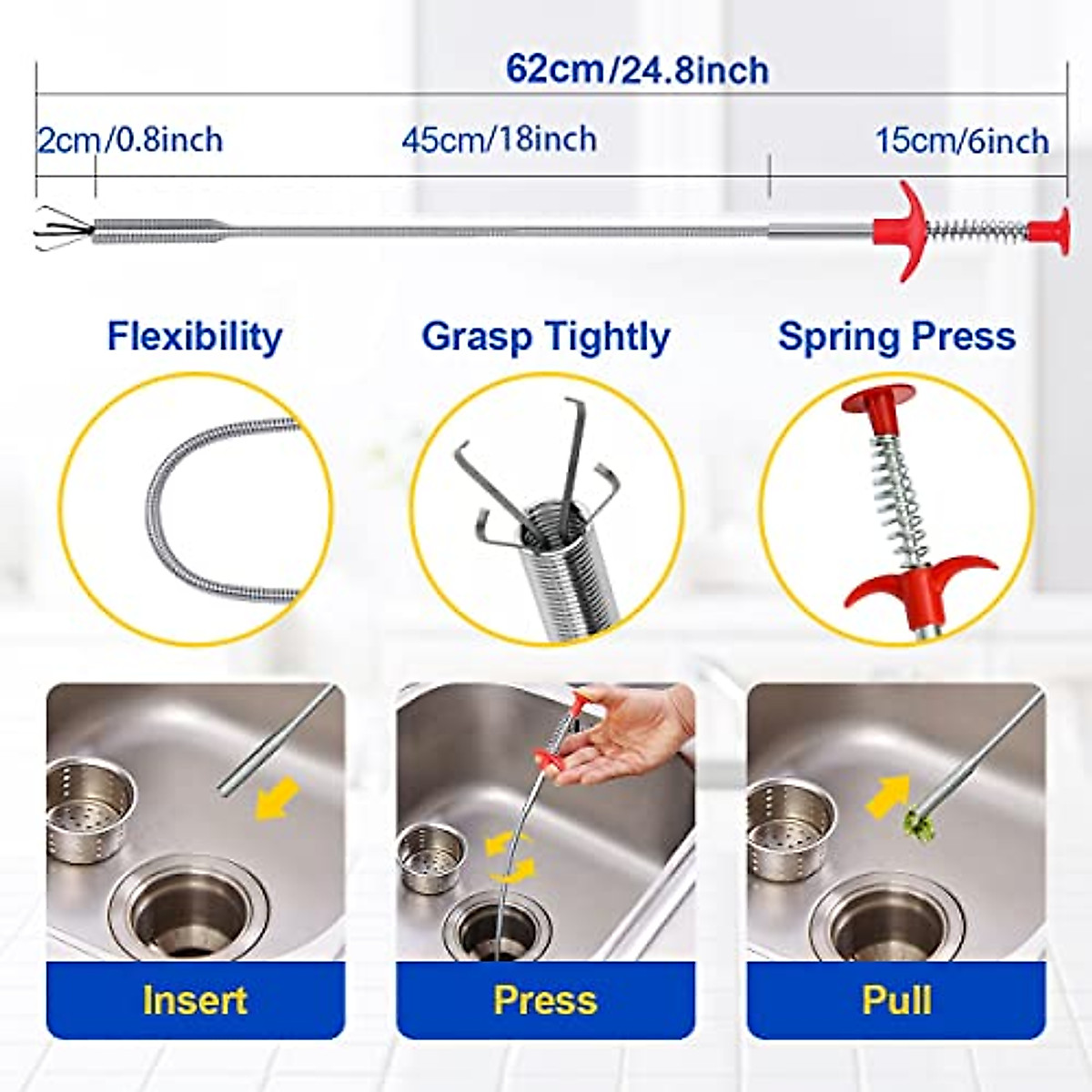 62cm/24.8inch

2cm/0.8inch

45cm/18inch

15cm/6inch

Flexibility

Grasp Tightly

Spring Press

Insert

Press

Pull