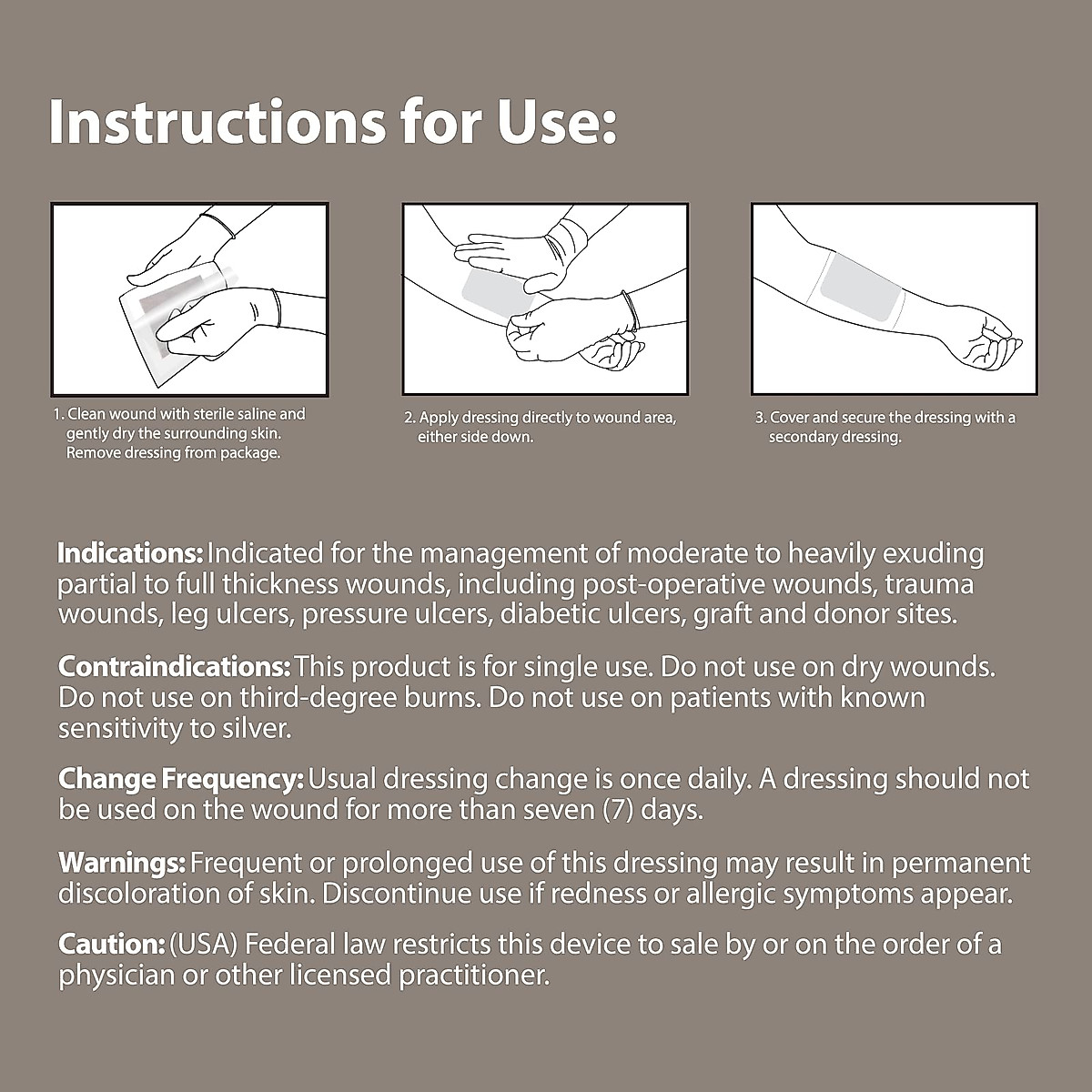 Instructions for Use:

1. Clean wound with sterile saline and gently dry the surrounding skin. Remove dressing from package.

2. Apply dressing directly to wound area, either side down.

3. Cover and secure the dressing with a secondary dressing.

Indications: Indicated for the management of moderate to heavily exuding partial to full thickness wounds, including post-operative wounds, trauma wounds, leg ulcers, pressure ulcers, diabetic ulcers, graft and donor sites.

Contraindications: This product is for single use. Do not use on dry wounds. Do not use on third-degree burns. Do not use on patients with known sensitivity to silver.

Change Frequency: Usual dressing change is once daily. A dressing should not be used on the wound for more than seven (7) days.

Warnings: Frequent or prolonged use of this dressing may result in permanent discoloration of skin. Discontinue use if redness or allergic symptoms appear.

Caution: (USA) Federal law restricts this device to sale by or on the order of a physician or other licensed practitioner.