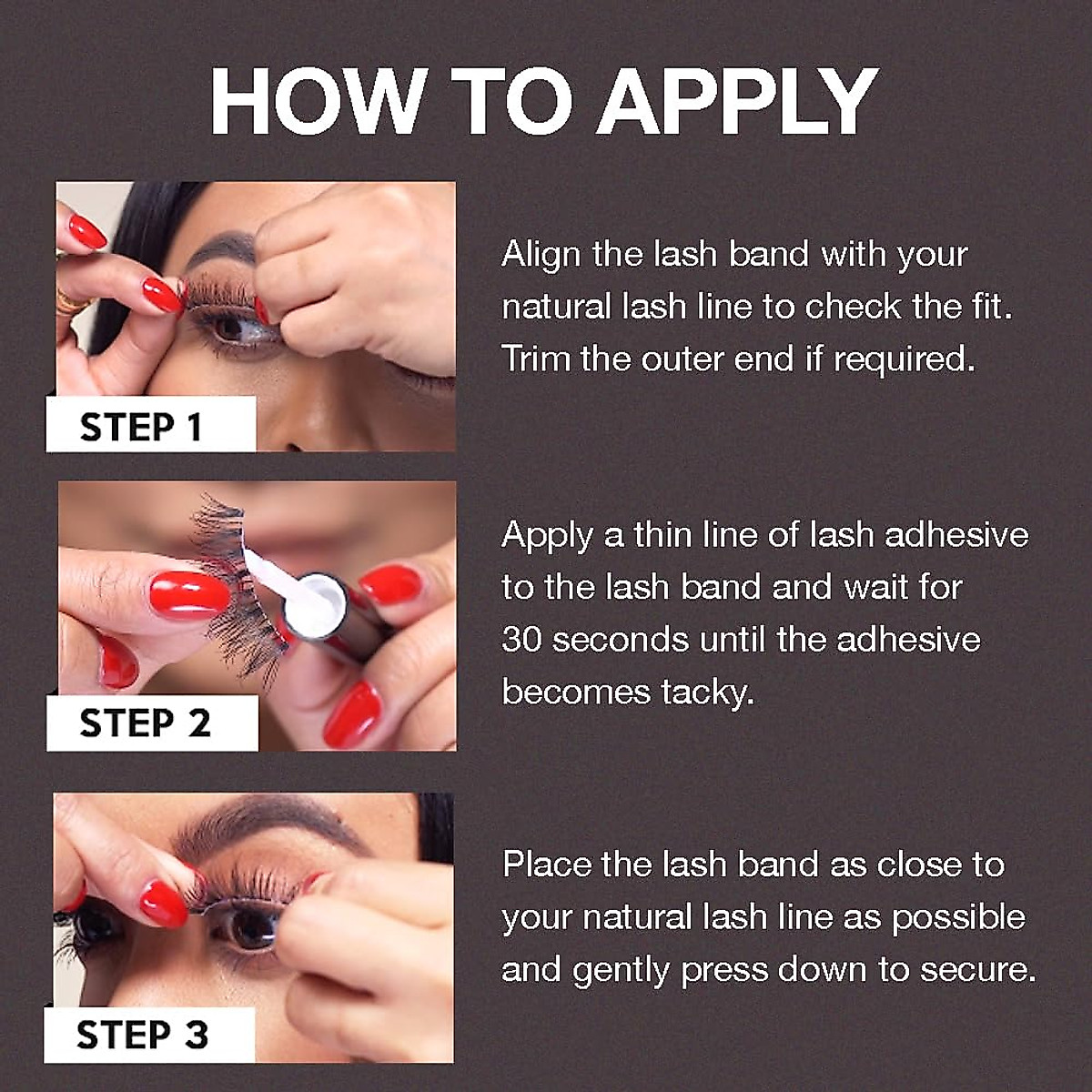 HOW TO APPLY

STEP 1

Align the lash band with your natural lash line to check the fit. Trim the outer end if required.

STEP 2

Apply a thin line of lash adhesive to the lash band and wait for 30 seconds until the adhesive becomes tacky.

STEP 3

Place the lash band as close to your natural lash line as possible and gently press down to secure.