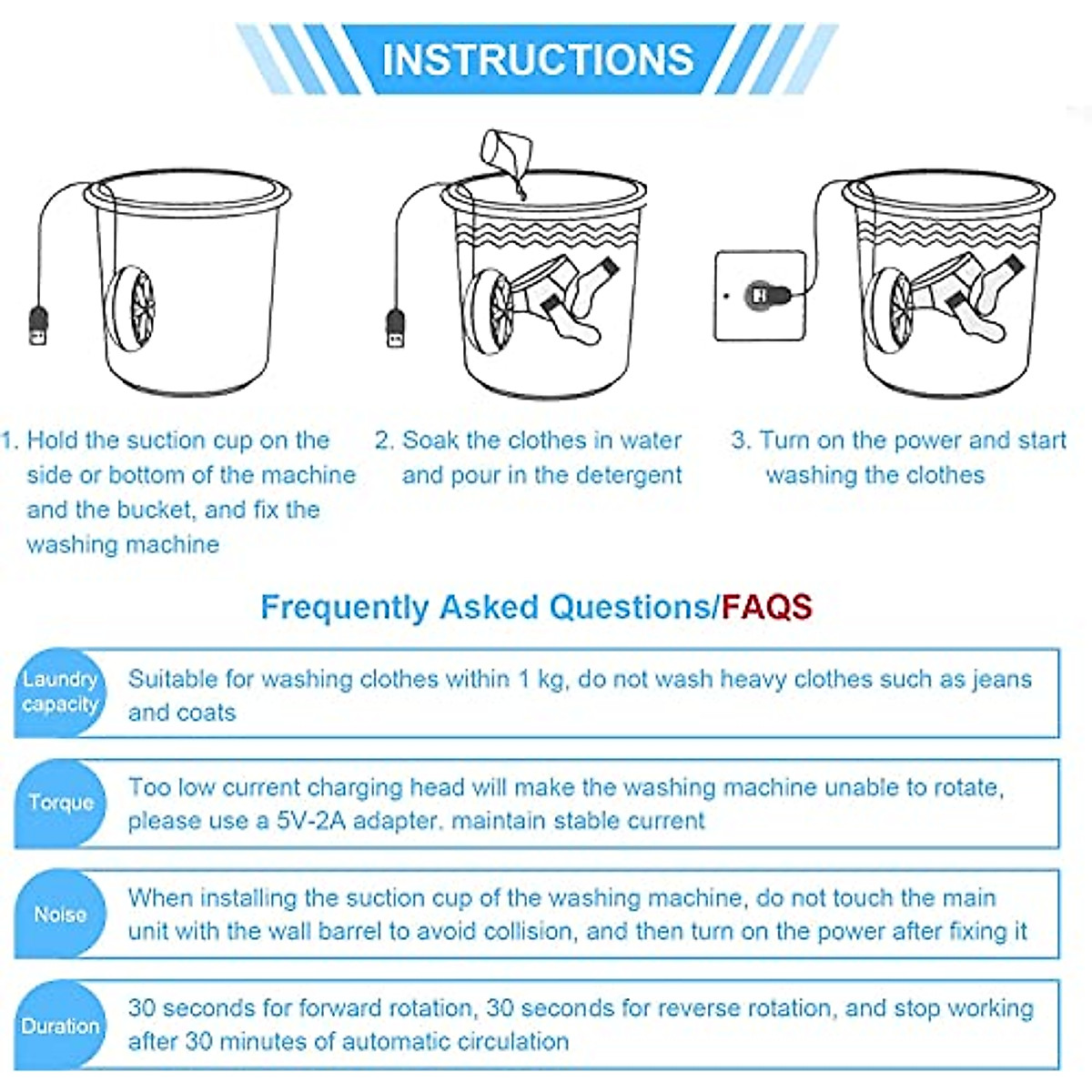 INSTRUCTIONS

1. Hold the suction cup on the side or bottom of the machine and the bucket, and fix the washing machine

2. Soak the clothes in water and pour in the detergent

3. Turn on the power and start washing the clothes

Frequently Asked Questions/FAQS

Laundry capacity
Suitable for washing clothes within 1 kg, do not wash heavy clothes such as jeans and coats

Torque
Too low current charging head will make the washing machine unable to rotate, please use a 5V-2A adapter. maintain stable current

Noise
When installing the suction cup of the washing machine, do not touch the main unit with the wall barrel to avoid collision, and then turn on the power after fixing it

Duration
30 seconds for forward rotation, 30 seconds for reverse rotation, and stop working after 30 minutes of automatic circulation