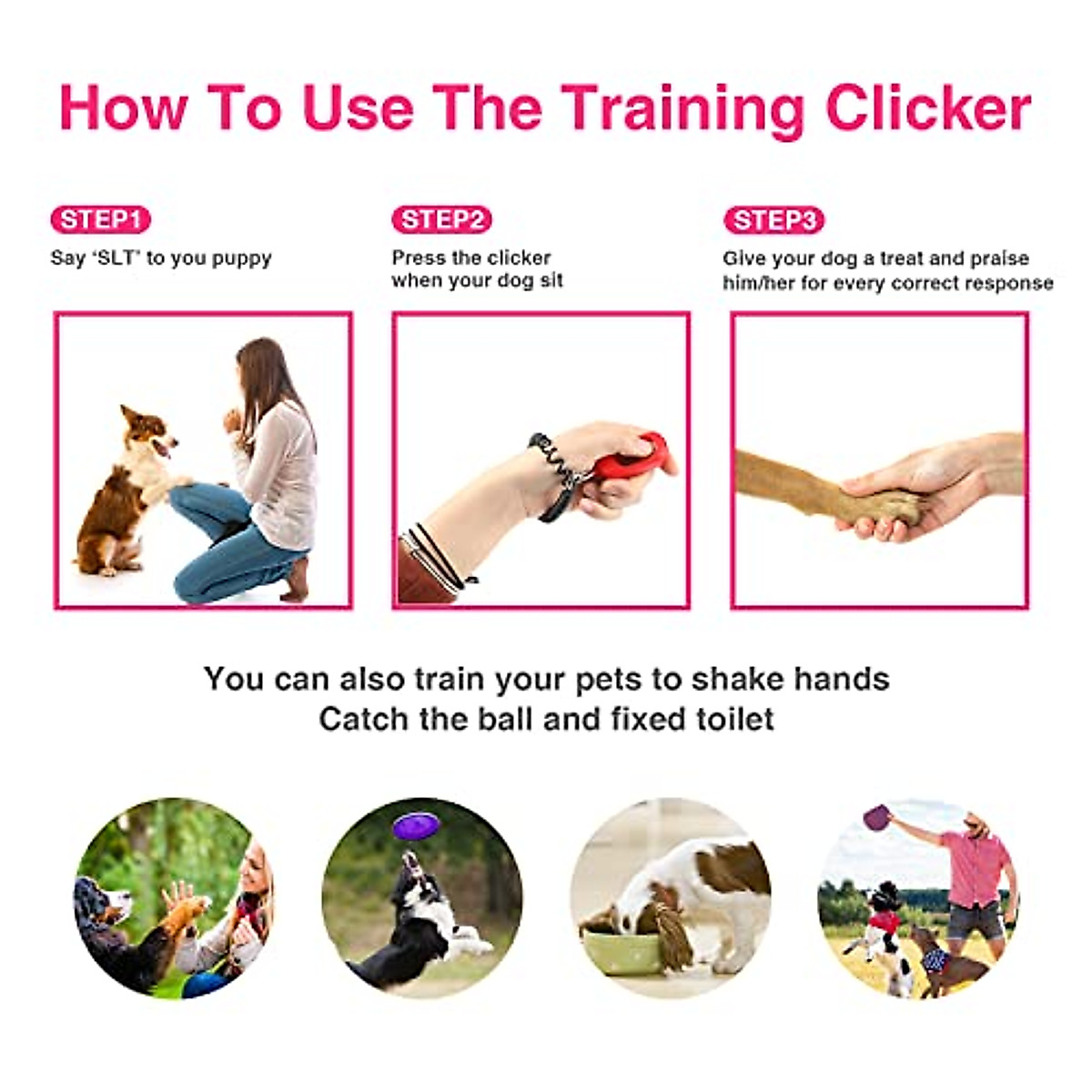 How To Use The Training Clicker

STEP1
Say 'SLT' to you puppy

STEP2
Press the clicker when your dog sit

STEP3
Give your dog a treat and praise him/her for every correct response

You can also train your pets to shake hands
Catch the ball and fixed toilet