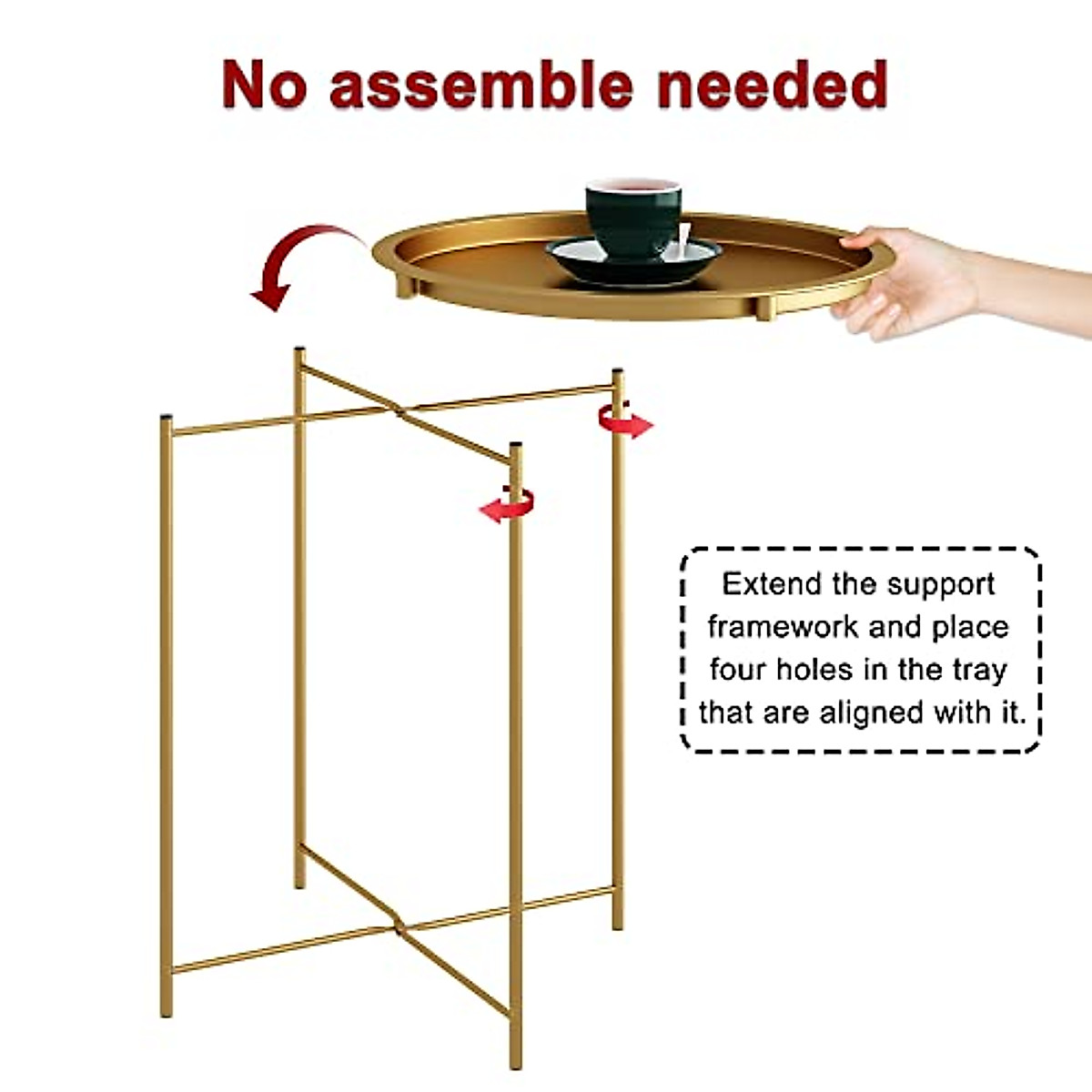 No assemble needed

Extend the support framework and place four holes in the tray that are aligned with it.